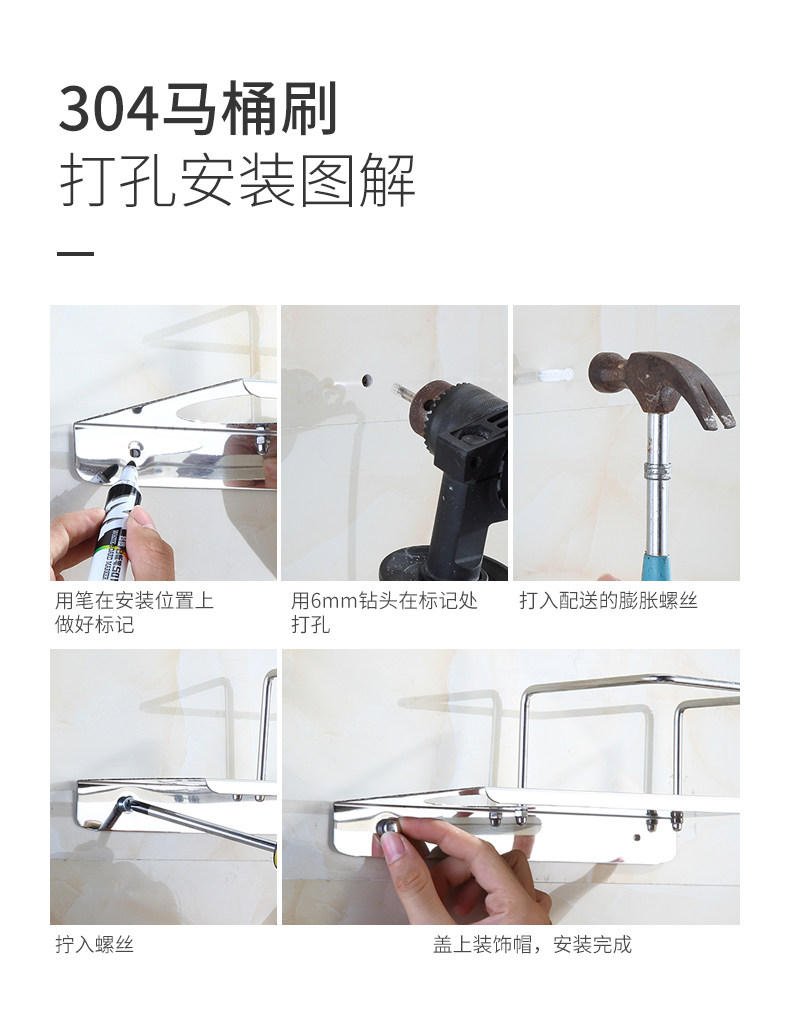 304马桶刷
打孔安装图解

用笔在安装位置上做好标记

用6mm钻头在标记处打孔

打入配送的膨胀螺丝

拧入螺丝

盖上装饰帽，安装完成