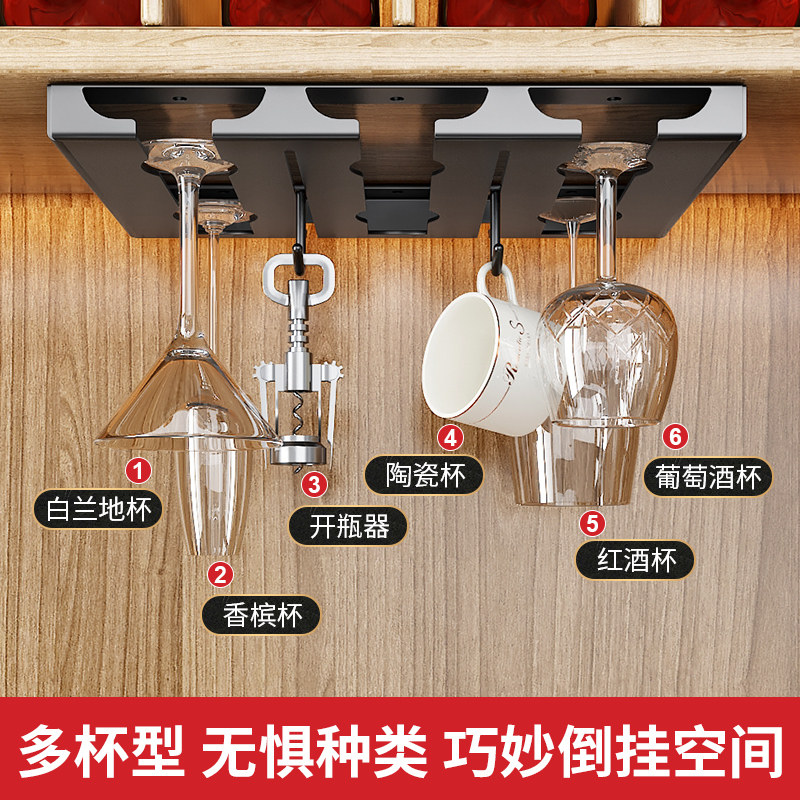 1
白兰地杯

2
香槟杯

3
开瓶器

4
陶瓷杯

5
红酒杯

6
葡萄酒杯

多杯型 无惧种类 巧妙倒挂空间