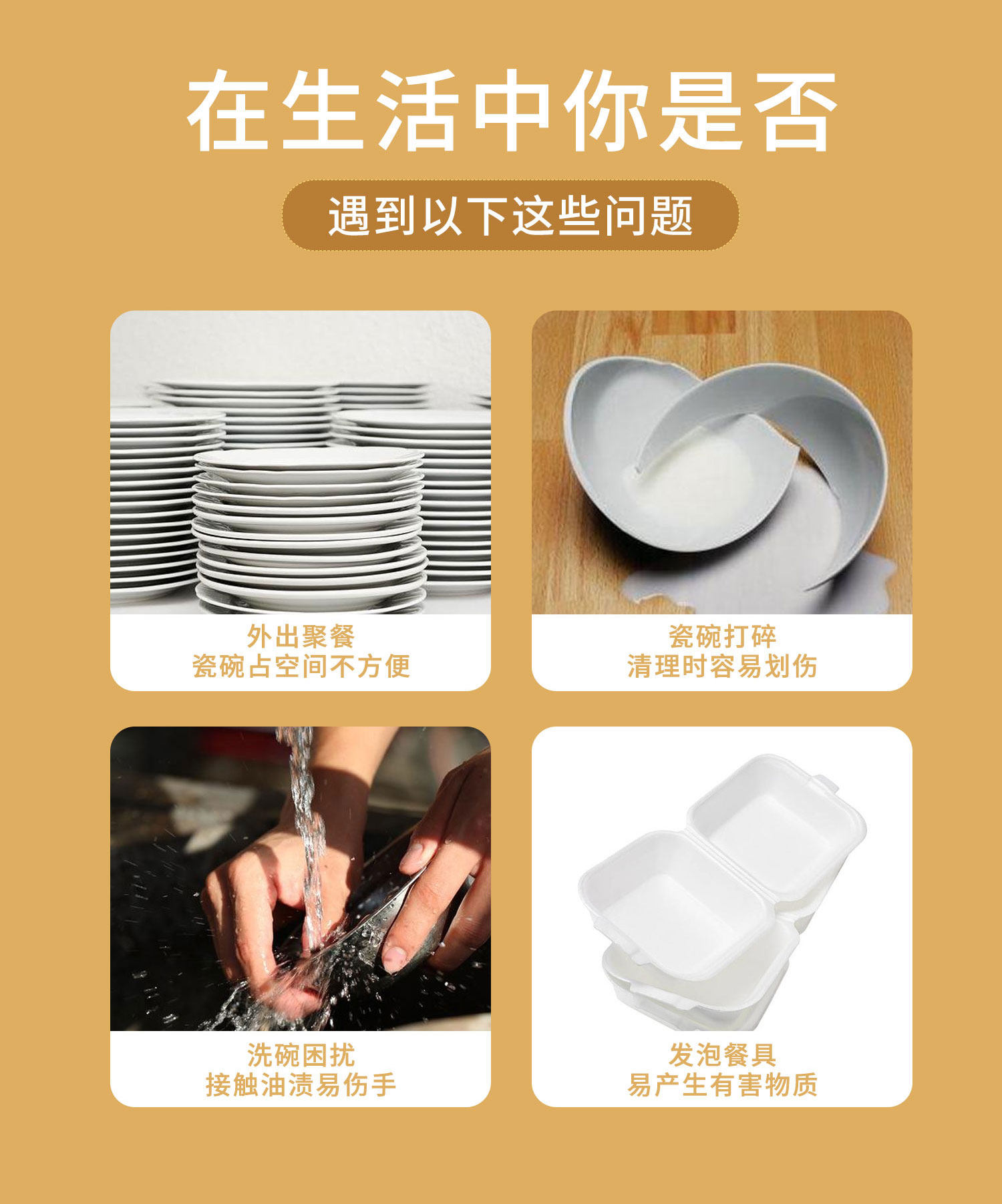 在生活中你是否

遇到以下这些问题

外出聚餐
瓷碗占空间不方便

瓷碗打碎
清理时容易划伤

洗碗困扰
接触油渍易伤手

发泡餐具
易产生有害物质