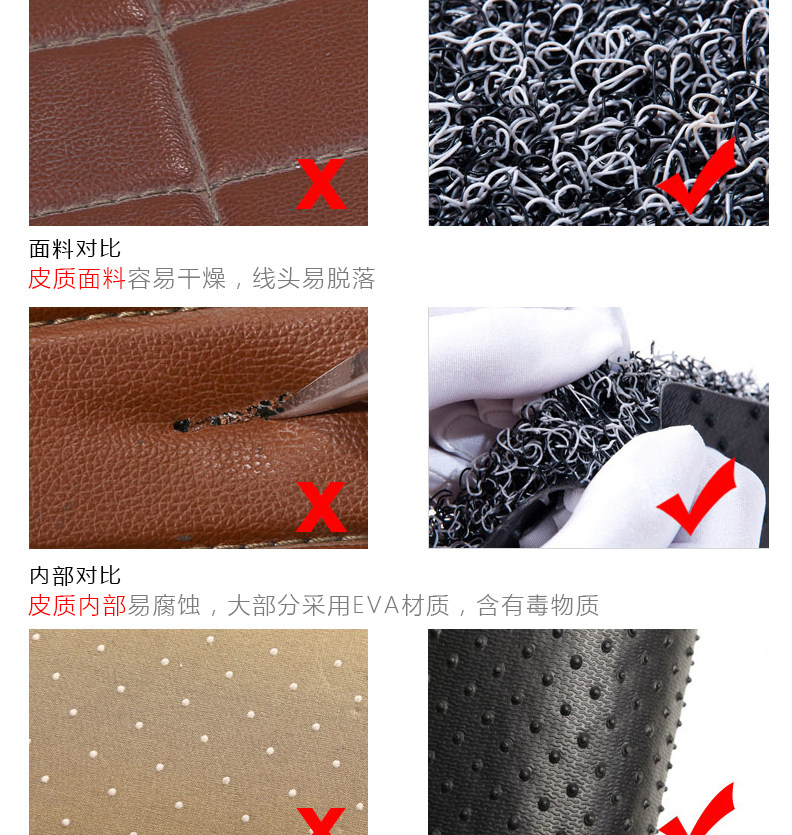 面料对比
皮质面料容易干燥，线头易脱落

内部对比
皮质内部易腐蚀，大部分采用EVA材质，含有毒物质