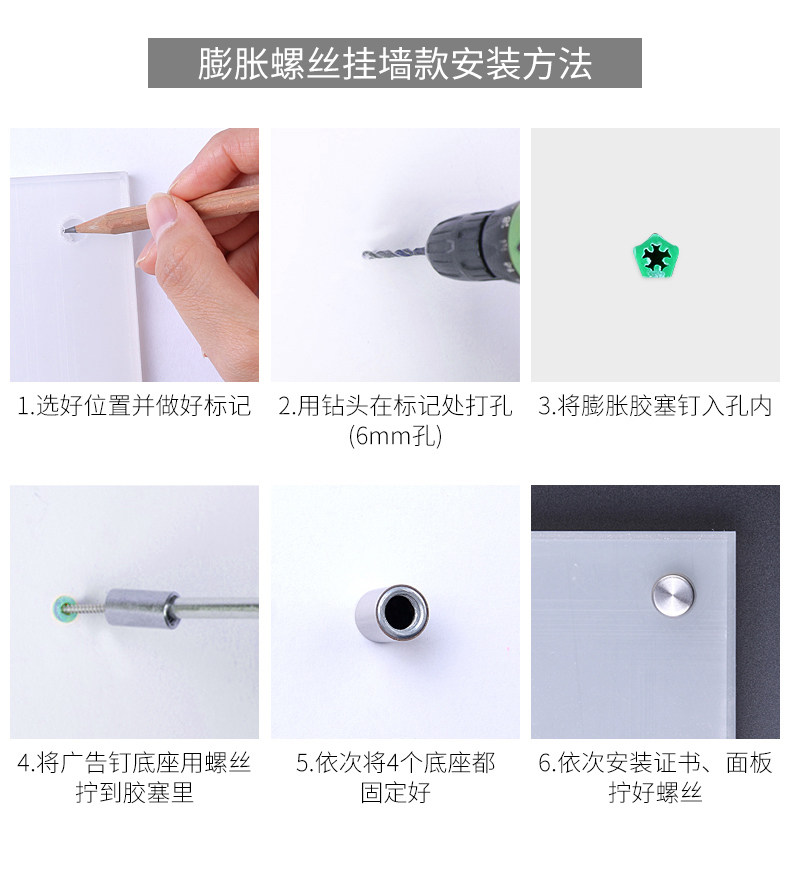 膨胀螺丝挂墙款安装方法

1.选好位置并做好标记

2.用钻头在标记处打孔 (6mm孔)

3.将膨胀胶塞钉入孔内

4.将广告钉底座用螺丝拧到胶塞里

5.依次将4个底座都固定好

6.依次安装证书、面板拧好螺丝