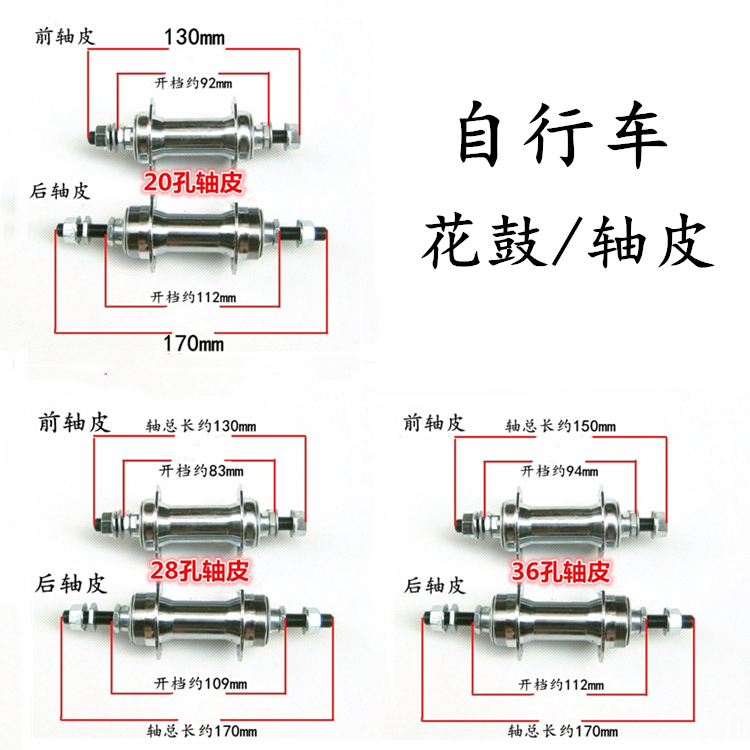 前轴皮
130mm
开档约92mm
20孔轴皮
后轴皮
开档约112mm
170mm

自行车
花鼓/轴皮

前轴皮
轴总长约130mm
开档约83mm
28孔轴皮
后轴皮
开档约109mm
轴总长约170mm

前轴皮
轴总长约150mm
开档约94mm
36孔轴皮
后轴皮
开档约112mm
轴总长约170mm