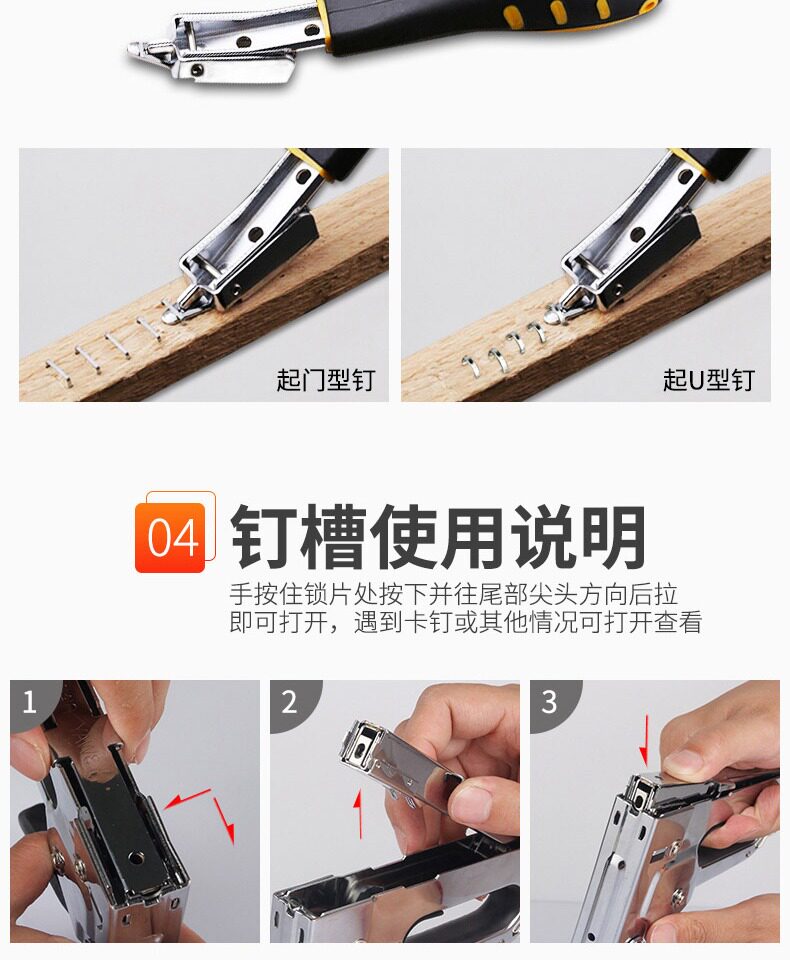 起门型钉

起U型钉

04 钉槽使用说明

手按住锁片处按下并往尾部尖头方向后拉
即可打开，遇到卡钉或其他情况可打开查看

1

2

3