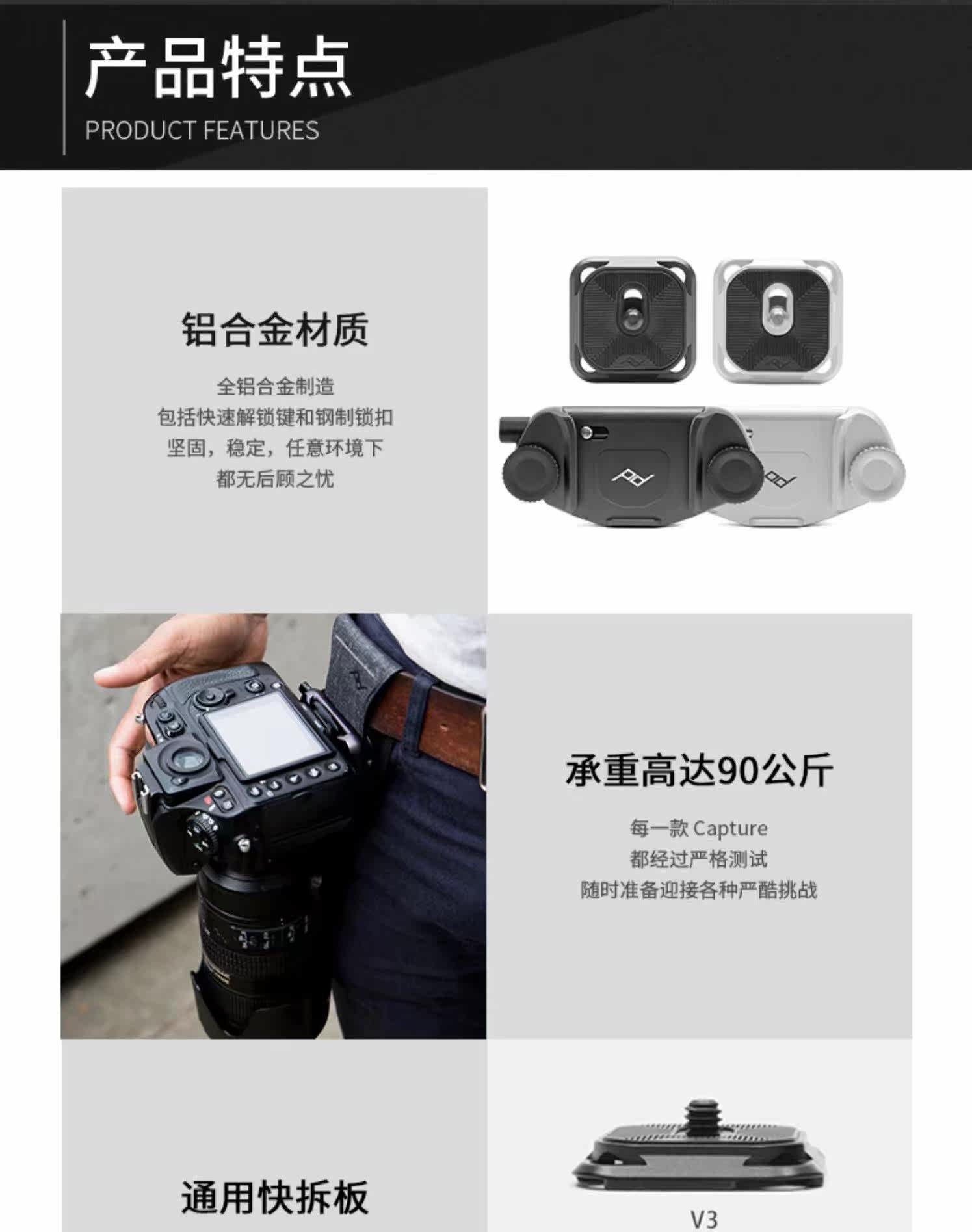 产品特点
PRODUCT FEATURES

铝合金材质

全铝合金制造
包括快速解锁键和钢制锁扣
坚固，稳定，任意环境下
都无后顾之忧

承重高达90公斤

每一款 Capture
都经过严格测试
随时准备迎接各种严酷挑战

通用快拆板

V3