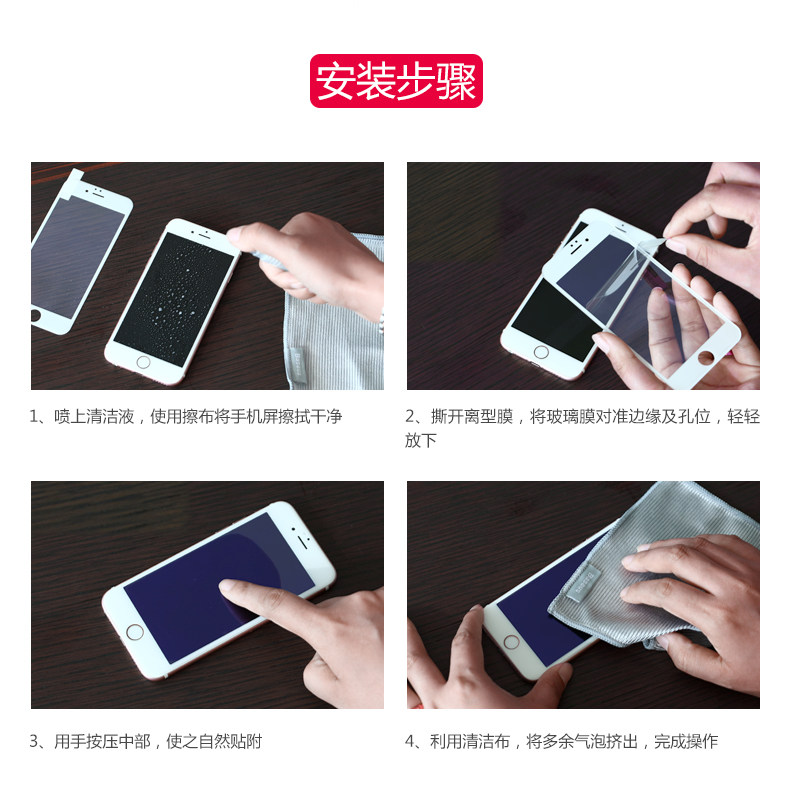 安装步骤

1、喷上清洁液，使用擦布将手机屏擦拭干净

2、撕开离型膜，将玻璃膜对准边缘及孔位，轻轻放下

3、用手按压中部，使之自然贴附

4、利用清洁布，将多余气泡挤出，完成操作