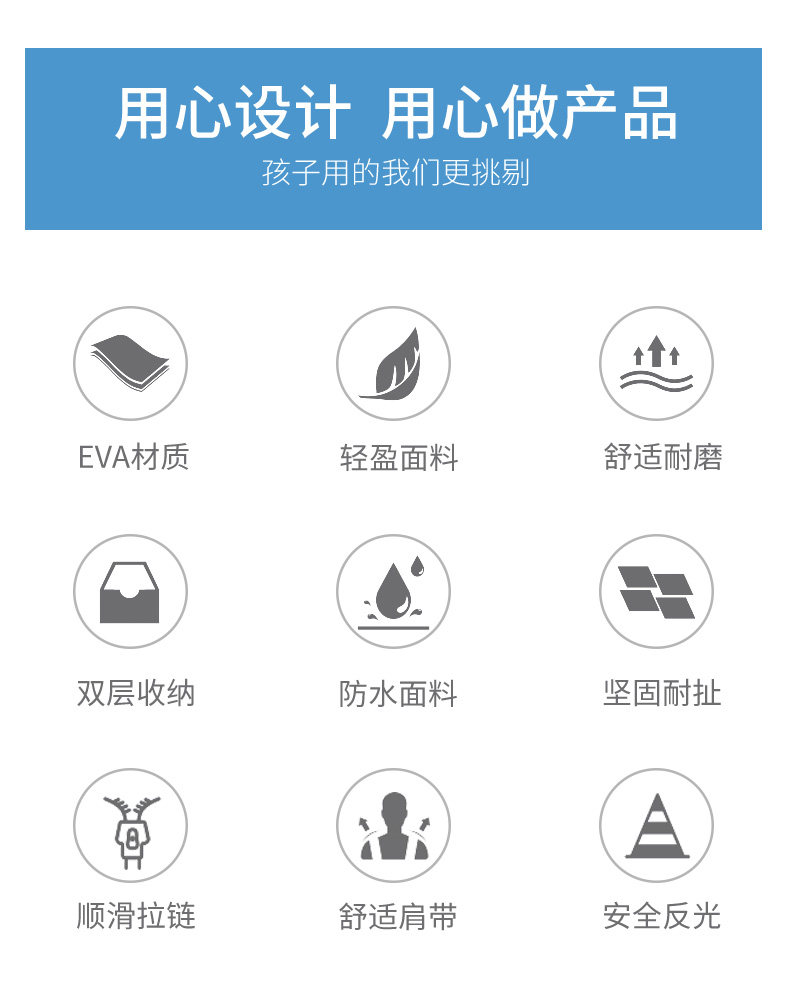 用心设计 用心做产品

孩子用的我们更挑剔

EVA材质

轻盈面料

舒适耐磨

双层收纳

防水面料

坚固耐扯

顺滑拉链

舒适肩带

安全反光