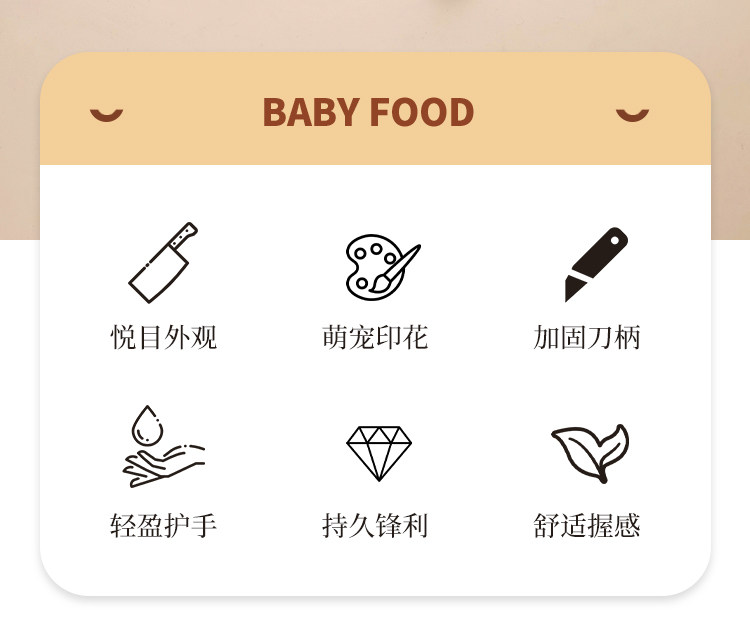 BABY FOOD

悦目外观

萌宠印花

加固刀柄

轻盈护手

持久锋利

舒适握感