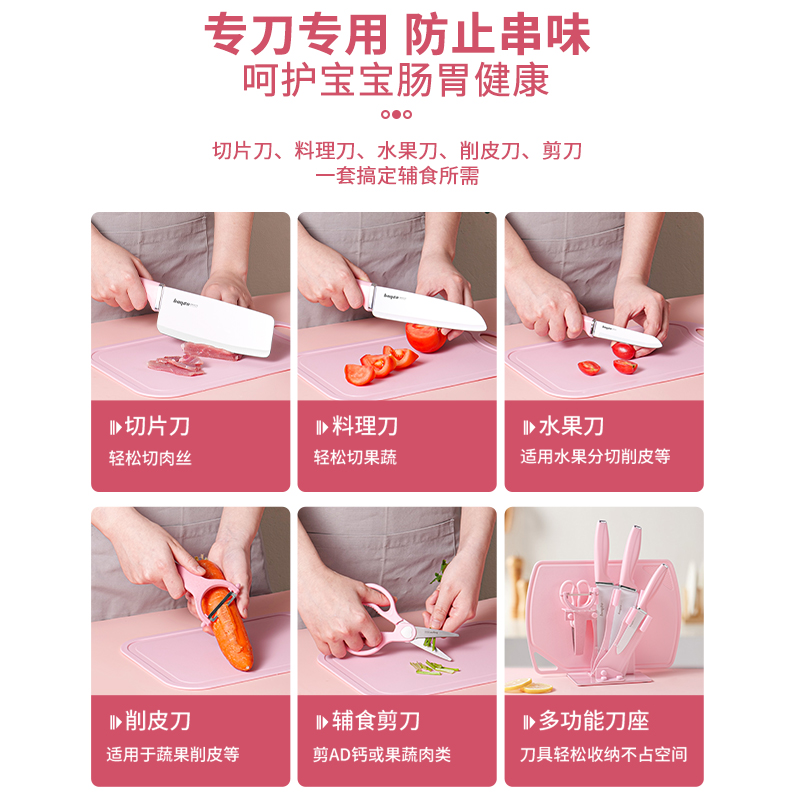 专刀专用 防止串味
呵护宝宝肠胃健康

切片刀、料理刀、水果刀、削皮刀、剪刀
一套搞定辅食所需

切片刀
轻松切肉丝

料理刀
轻松切果蔬

水果刀
适用水果分切削皮等

削皮刀
适用于蔬果削皮等

辅食剪刀
剪AD钙或果蔬肉类

多功能刀座
刀具轻松收纳不占空间