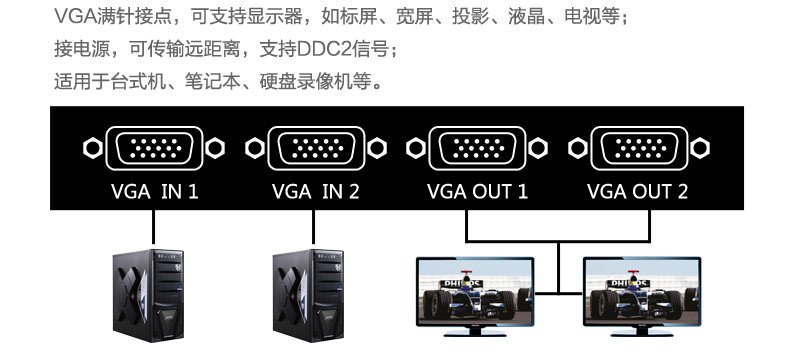 VGA满针接点，可支持显示器，如标屏、宽屏、投影、液晶、电视等；
接电源，可传输远距离，支持DDC2信号；
适用于台式机、笔记本、硬盘录像机等。

VGA IN 1
VGA IN 2
VGA OUT 1
VGA OUT 2

PHILIPS
PHILIPS