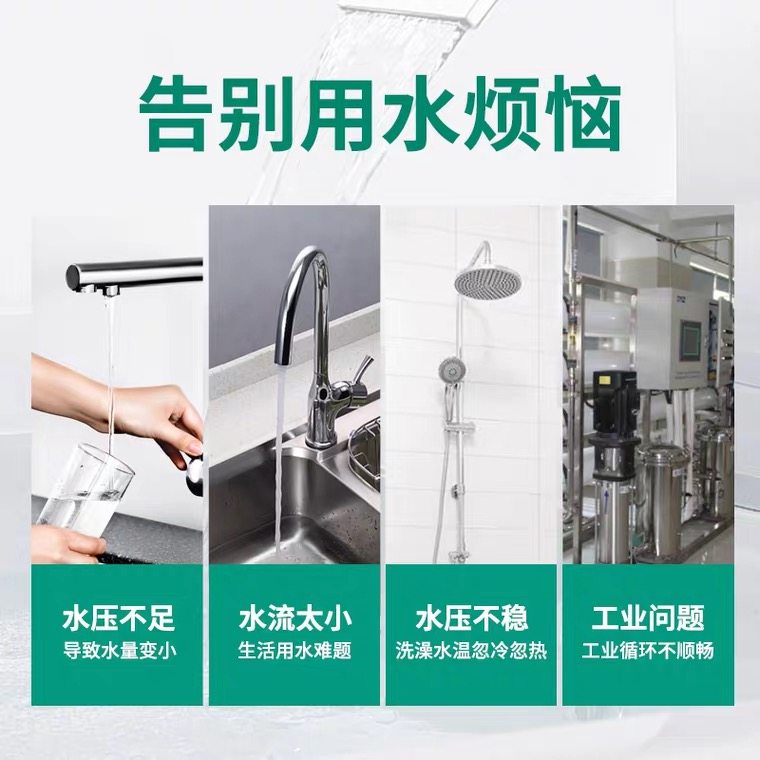 告别用水烦恼

水压不足
导致水量变小

水流太小
生活用水难题

水压不稳
洗澡水温忽冷忽热

工业问题
工业循环不顺畅