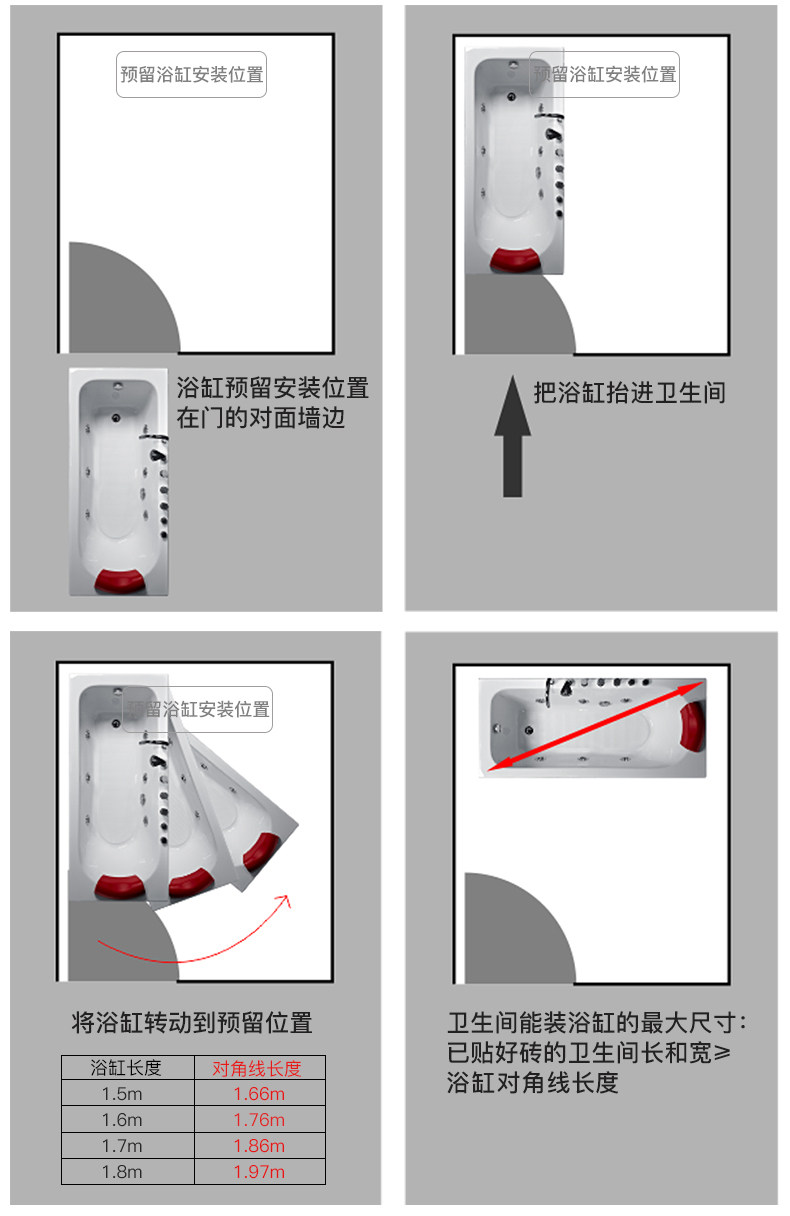 预留浴缸安装位置

浴缸预留安装位置在门的对面墙边

预留浴缸安装位置

把浴缸抬进卫生间

预留浴缸安装位置

将浴缸转动到预留位置

| 浴缸长度 | 对角线长度 |
|---|---|
| 1.5m | 1.66m |
| 1.6m | 1.76m |
| 1.7m | 1.86m |
| 1.8m | 1.97m |

卫生间能装浴缸的最大尺寸：已贴好砖的卫生间长和宽≥浴缸对角线长度