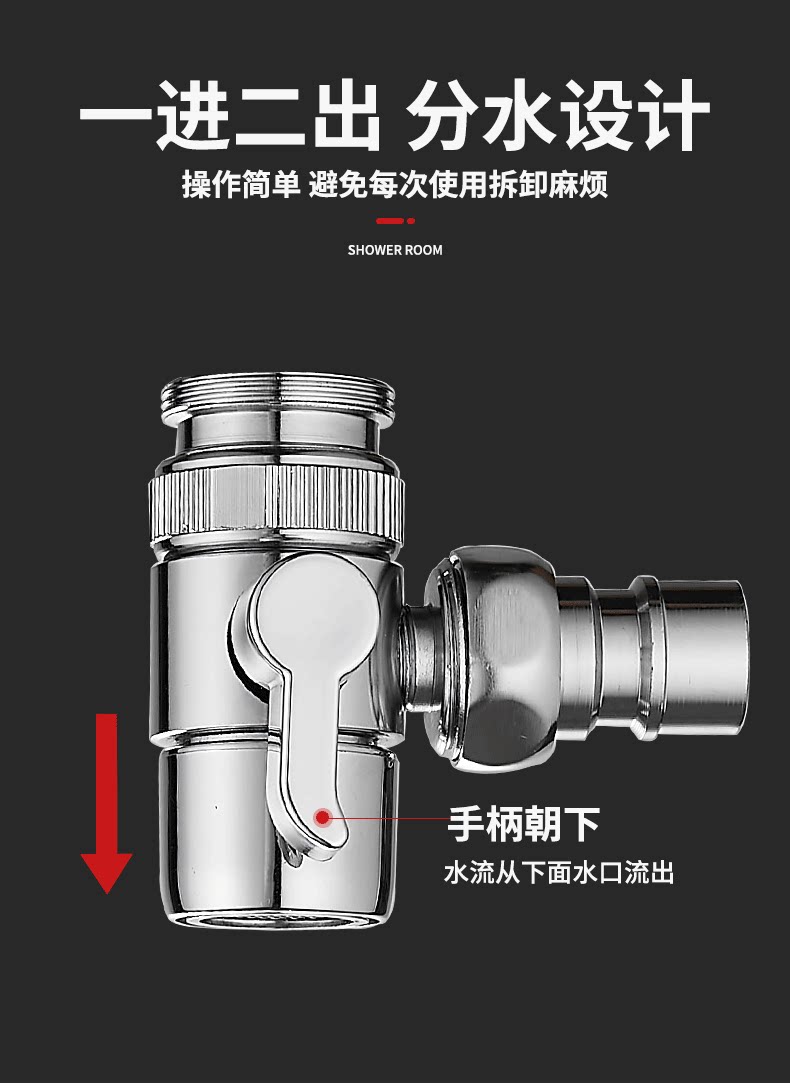 一进二出 分水设计
操作简单 避免每次使用拆卸麻烦

SHOWER ROOM

手柄朝下
水流从下面水口流出