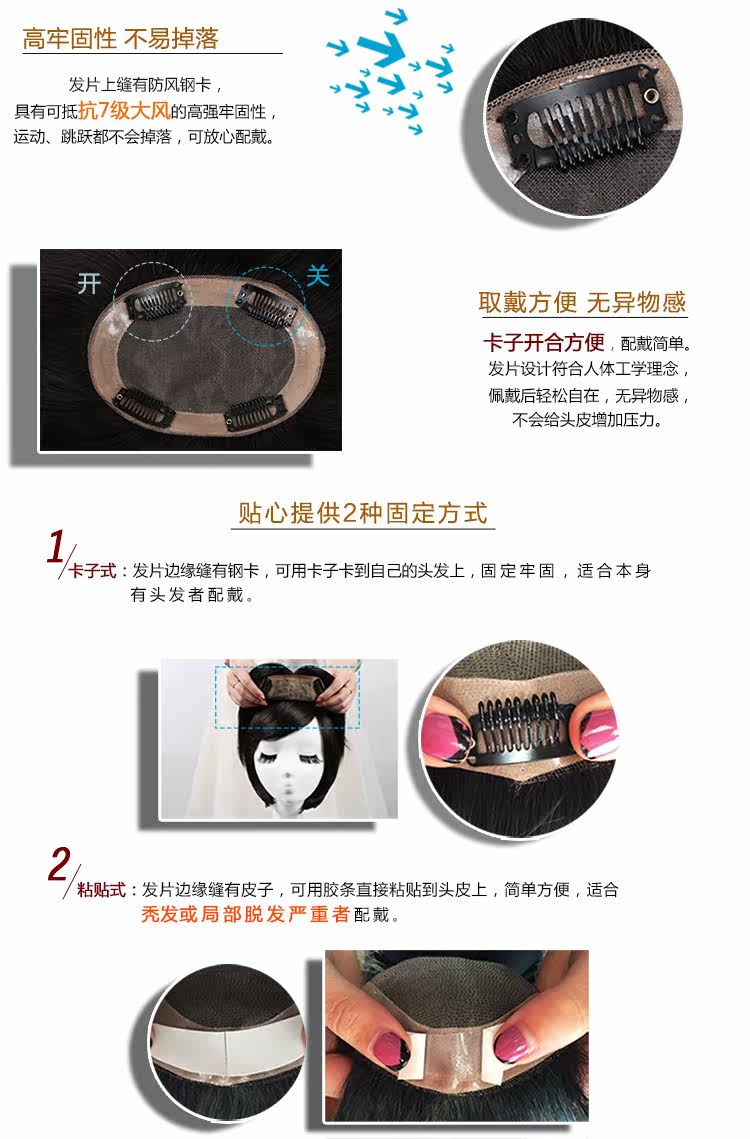 高牢固性 不易掉落

发片上缝有防风钢卡，具有可抵抗7级大风的高强牢固性，运动、跳跃都不会掉落，可放心配戴。

开

关

取戴方便 无异物感

卡子开合方便，配戴简单。发片设计符合人体工学理念，佩戴后轻松自在，无异物感，不会给头皮增加压力。

贴心提供2种固定方式

1

卡子式：发片边缘缝有钢卡，可用卡子卡到自己的头发上，固定牢固，适合本身有头发者配戴。

2

粘贴式：发片边缘缝有皮子，可用胶条直接粘贴到头皮上，简单方便，适合秃发或局部脱发严重者配戴。