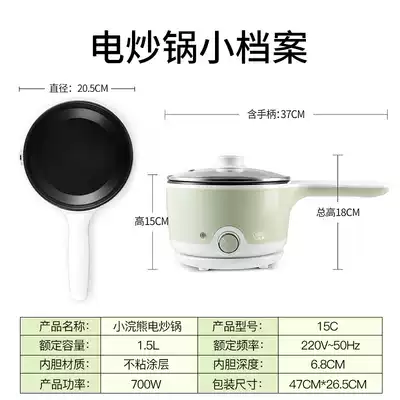 电炒锅小档案

直径：20.5CM

含手柄：37CM

高15CM

总高18CM

| 产品名称： | 小浣熊电炒锅 | 产品型号： | 15C |
|---|---|---|---|
| 额定容量： | 1.5L | 额定频率： | 220V~50Hz |
| 内胆材质： | 不粘涂层 | 内胆深度： | 6.8CM |
| 产品功率： | 700W | 包装尺寸： | 47CM*26.5CM |