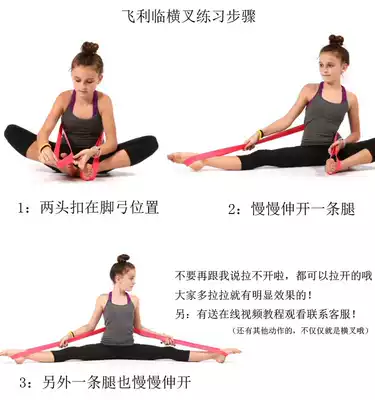 飞利临横叉练习步骤

1：两头扣在脚弓位置

2：慢慢伸开一条腿

不要再跟我说拉不开啦，都可以拉开的哦

大家多拉拉就有明显效果的！

另：有送在线视频教程观看联系客服！

（还有其他动作的，不仅仅就是横叉哦）

3：另外一条腿也慢慢伸开