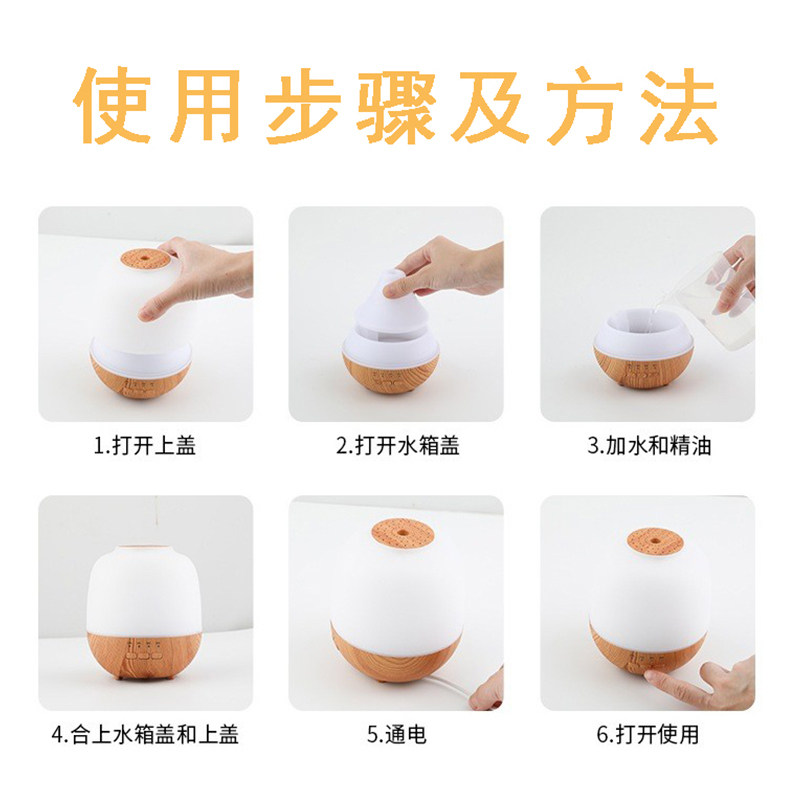 使用步骤及方法

1.打开上盖

2.打开水箱盖

3.加水和精油

4.合上水箱盖和上盖

5.通电

6.打开使用