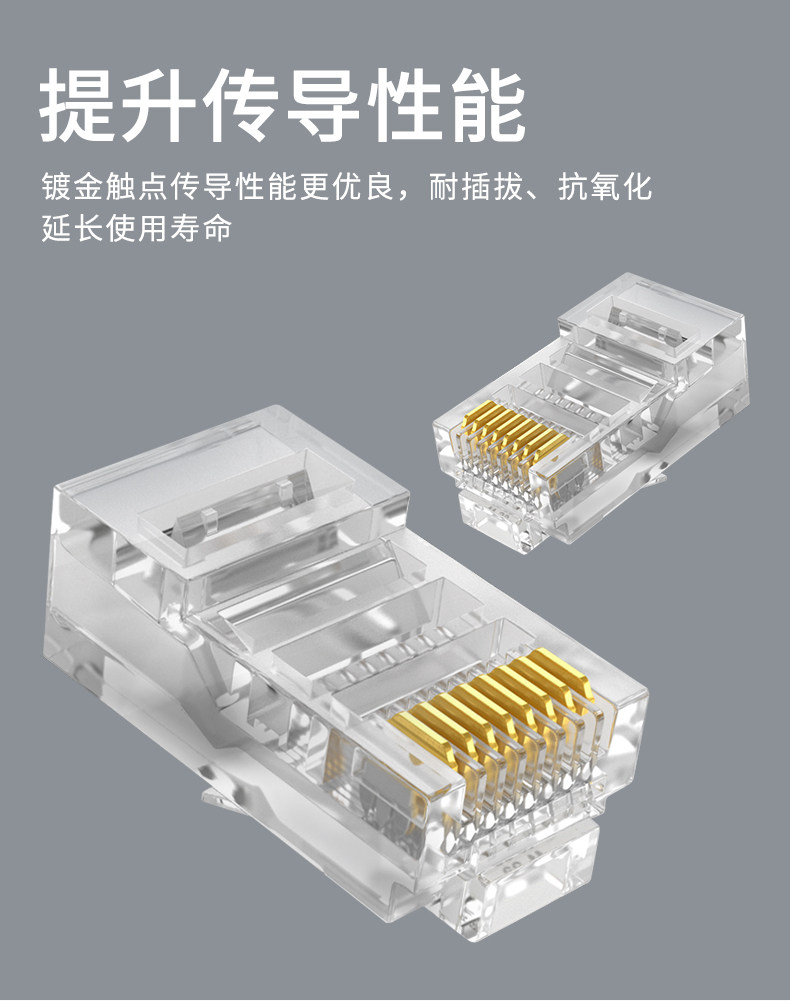 提升传导性能

镀金触点传导性能更优良，耐插拔、抗氧化
延长使用寿命