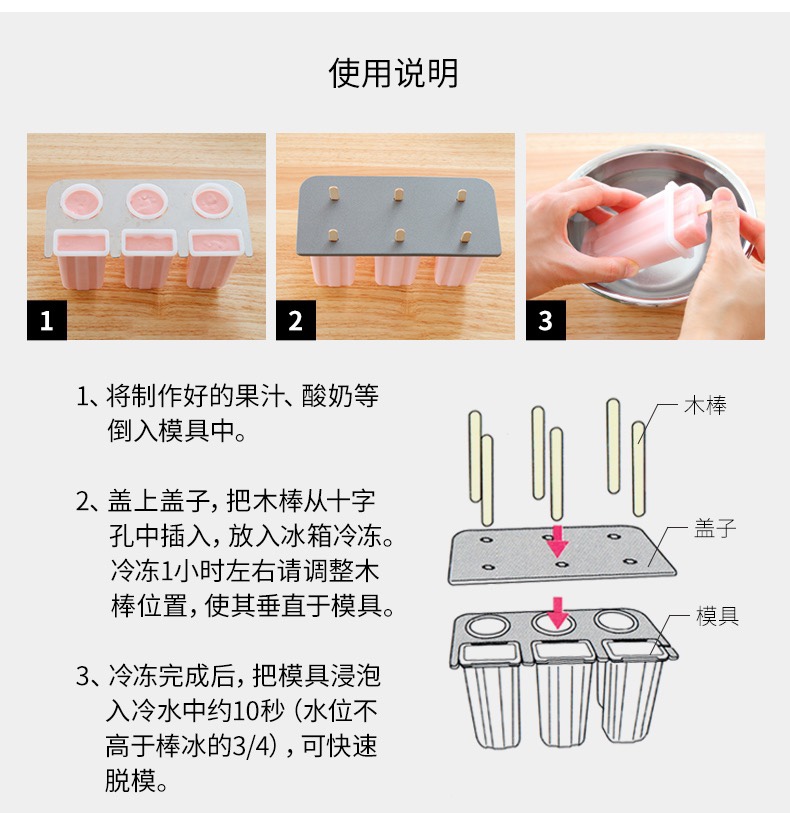 使用说明

1

2

3

1、将制作好的果汁、酸奶等倒入模具中。

2、盖上盖子，把木棒从十字孔中插入，放入冰箱冷冻。冷冻1小时左右请调整木棒位置，使其垂直于模具。

3、冷冻完成后，把模具浸泡入冷水中约10秒（水位不高于棒冰的3/4），可快速脱模。

木棒

盖子

模具