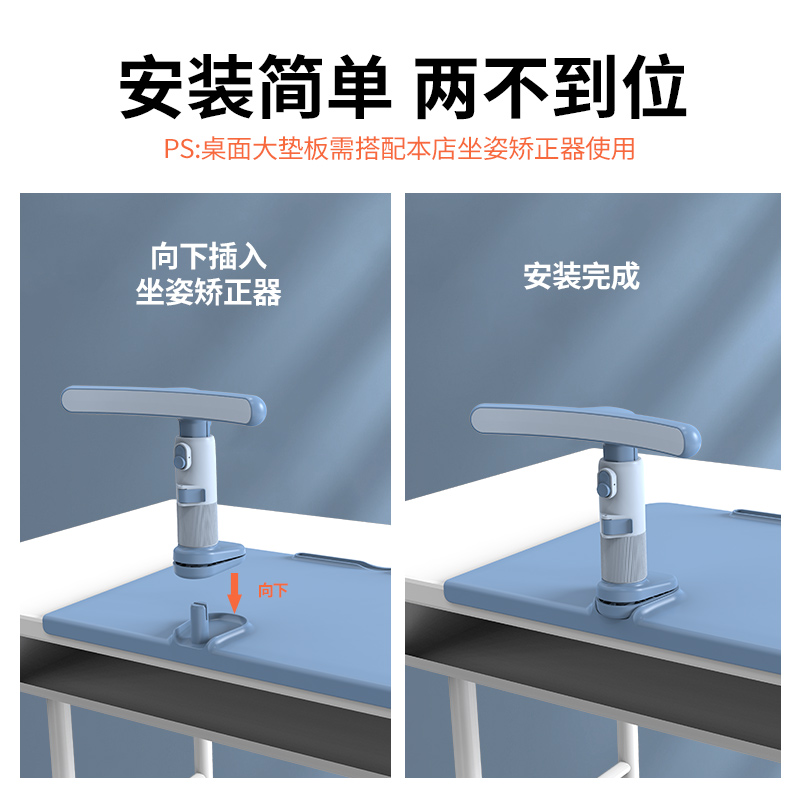 安装简单 两不到位

PS:桌面大垫板需搭配本店坐姿矫正器使用

向下插入
坐姿矫正器

向下

安装完成