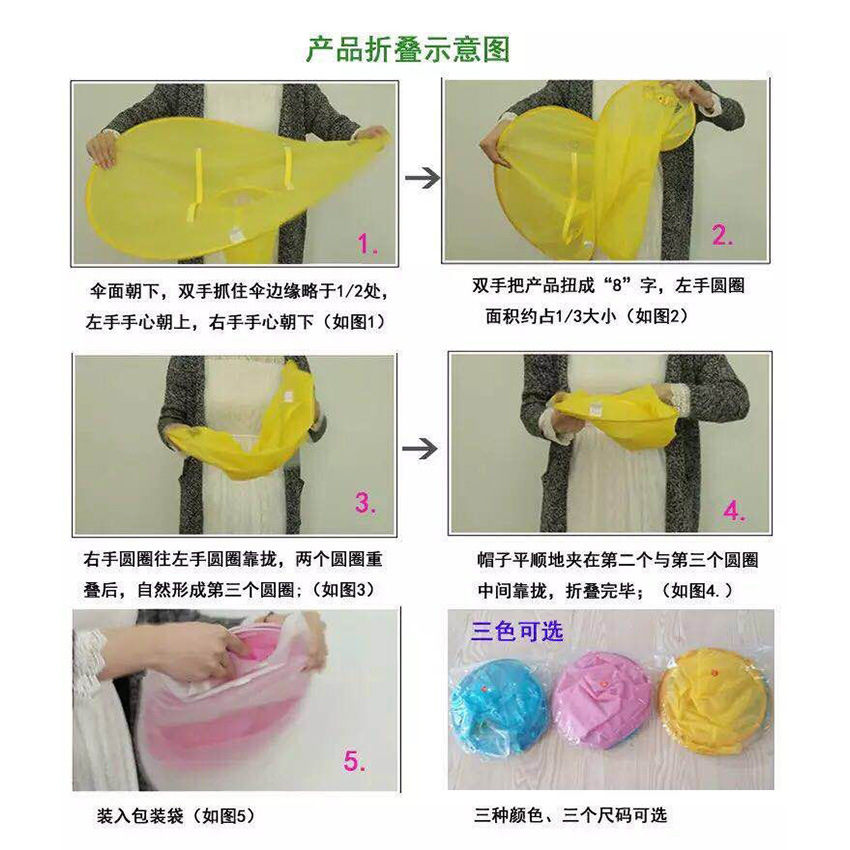 产品折叠示意图

1.

伞面朝下，双手抓住伞边缘略于1/2处，左手手心朝上，右手手心朝下（如图1）

2.

双手把产品扭成“8”字，左手圆圈面积约占1/3大小（如图2）

3.

右手圆圈往左手圆圈靠拢，两个圆圈重叠后，自然形成第三个圆圈；（如图3）

4.

帽子平顺地夹在第二个与第三个圆圈中间靠拢，折叠完毕；（如图4.）

5.

装入包装袋（如图5）

三色可选

三种颜色、三个尺码可选