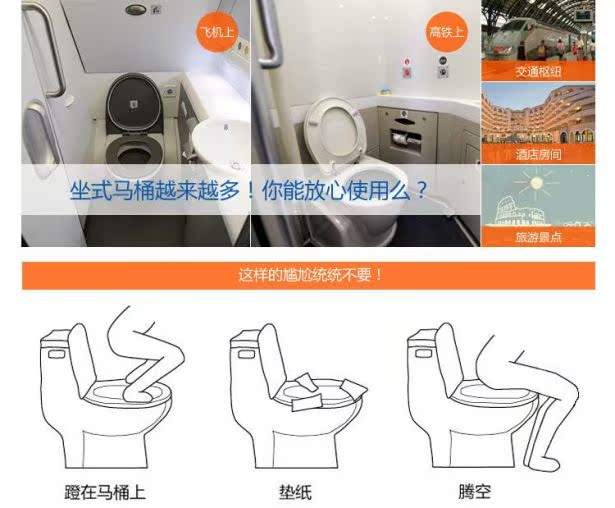 飞机上

高铁上

交通枢纽

酒店房间

旅游景点

坐式马桶越来越多！你能放心使用么？

这样的尴尬统统不要！

蹬在马桶上

垫纸

腾空