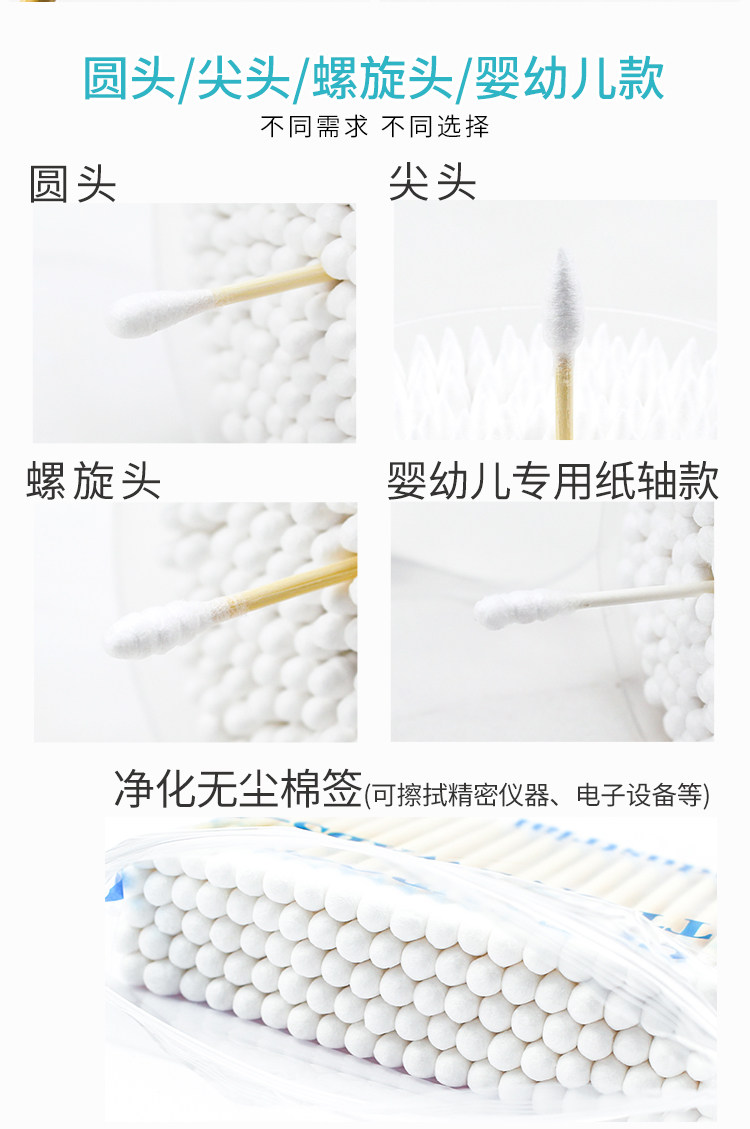 圆头/尖头/螺旋头/婴幼儿款

不同需求 不同选择

圆头

尖头

螺旋头

婴幼儿专用纸轴款

净化无尘棉签(可擦拭精密仪器、电子设备等)