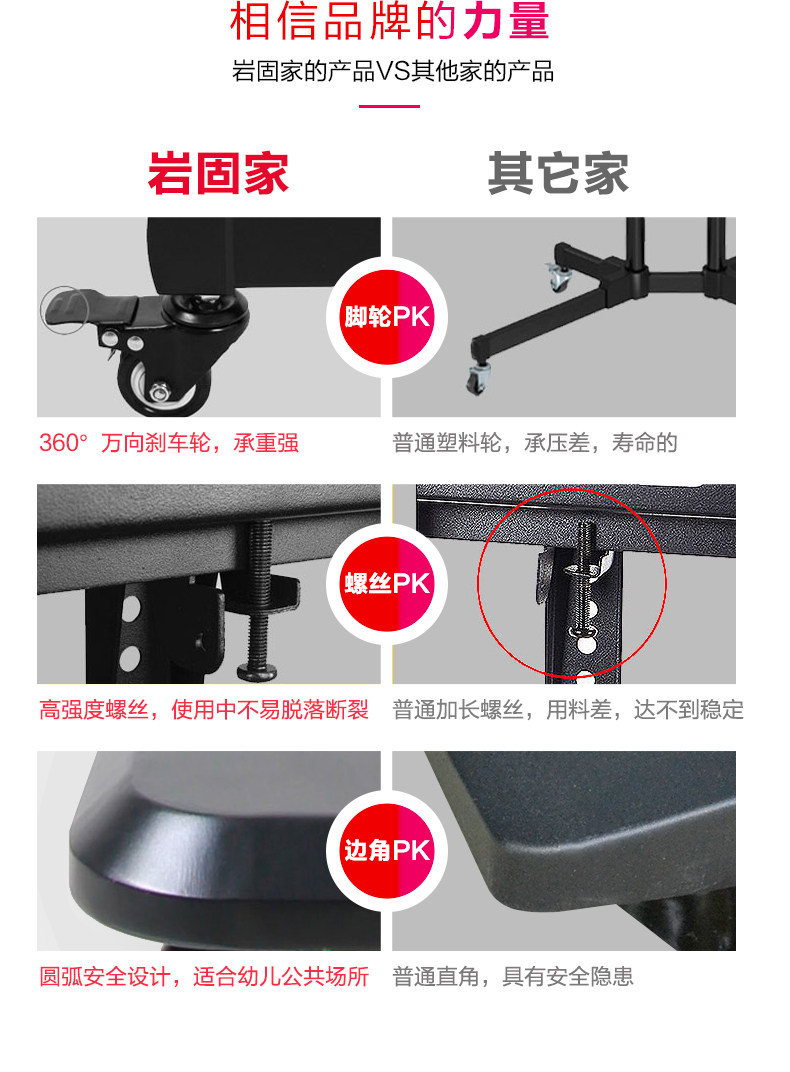 相信品牌的力量

岩固家的产品VS其他家的产品

岩固家

其它家

脚轮PK

360° 万向刹车轮，承重强

普通塑料轮，承压差，寿命的

螺丝PK

高强度螺丝，使用中不易脱落断裂

普通加长螺丝，用料差，达不到稳定

边角PK

圆弧安全设计，适合幼儿公共场所

普通直角，具有安全隐患