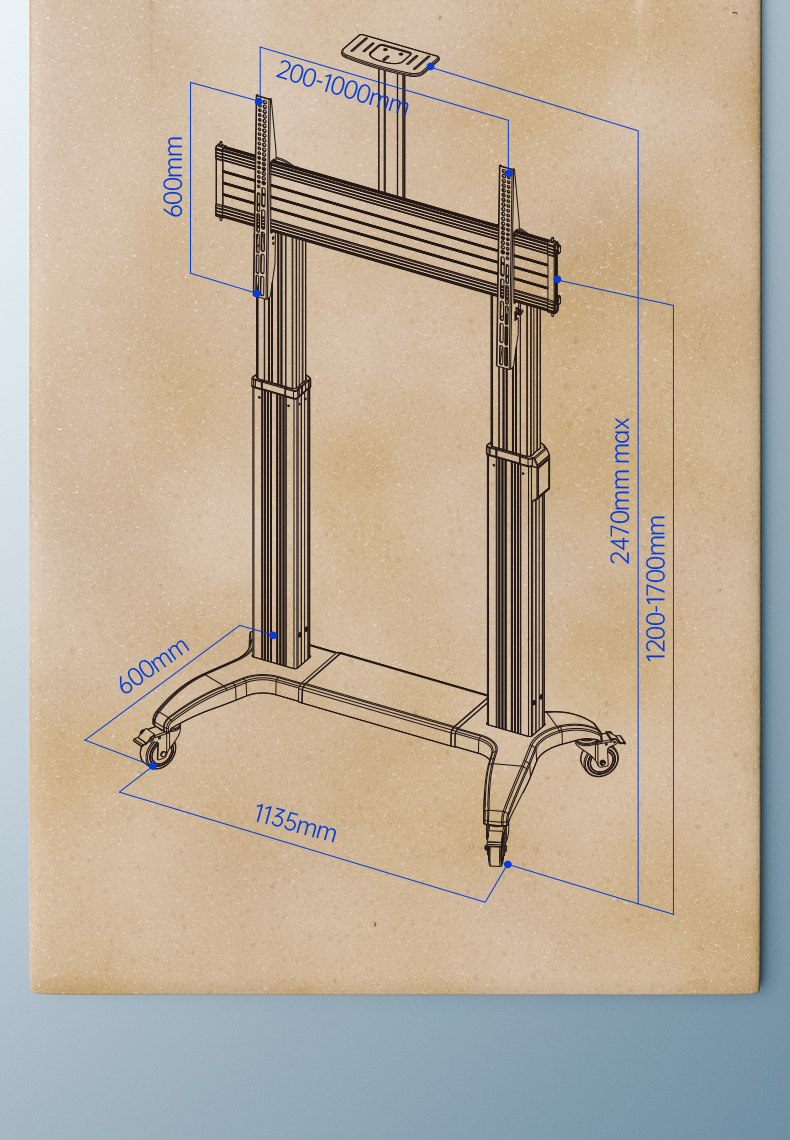 200-1000mm
600mm
2470mm max
1200-1700mm
600mm
1135mm