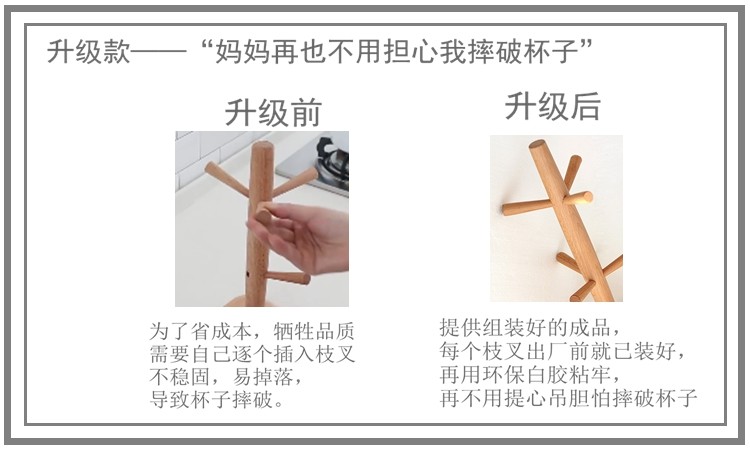 升级款——“妈妈再也不用担心我摔破杯子”

升级前

为了省成本，牺牲品质
需要自己逐个插入枝叉
不稳固，易掉落，
导致杯子摔破。

升级后

提供组装好的成品，
每个枝叉出厂前就已装好，
再用环保白胶粘牢，
再不用提心吊胆怕摔破杯子