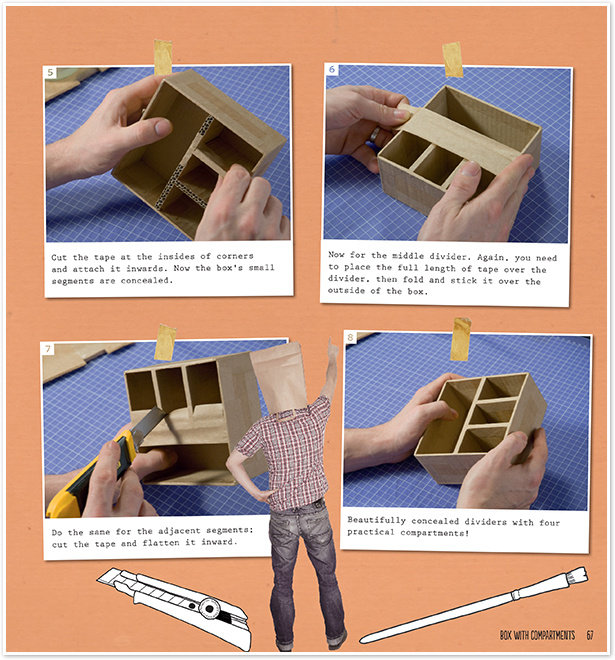 5

Cut the tape at the insides of corners and attach it inwards. Now the box's small segments are concealed.

6

Now for the middle divider. Again, you need to place the full length of tape over the divider, then fold and stick it over the outside of the box.

7

Do the same for the adjacent segments: cut the tape and flatten it inward.

8

Beautifully concealed dividers with four practical compartments!

BOX WITH COMPARTMENTS 67