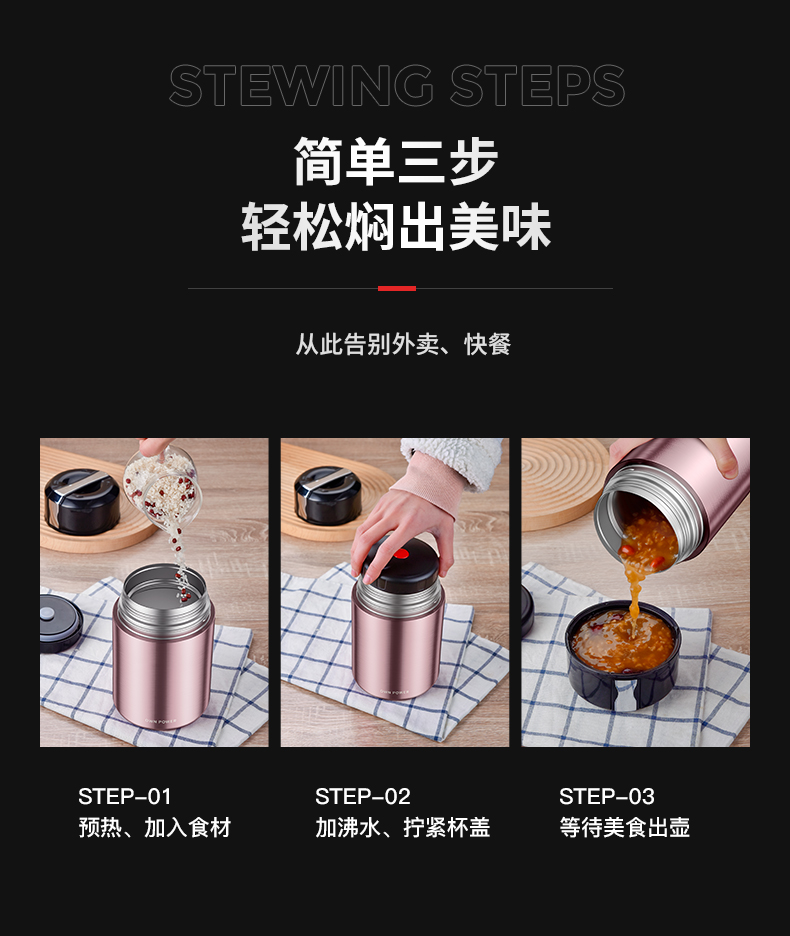 STEWING STEPS

简单三步
轻松焖出美味

从此告别外卖、快餐

STEP-01
预热、加入食材

STEP-02
加沸水、拧紧杯盖

STEP-03
等待美食出壶