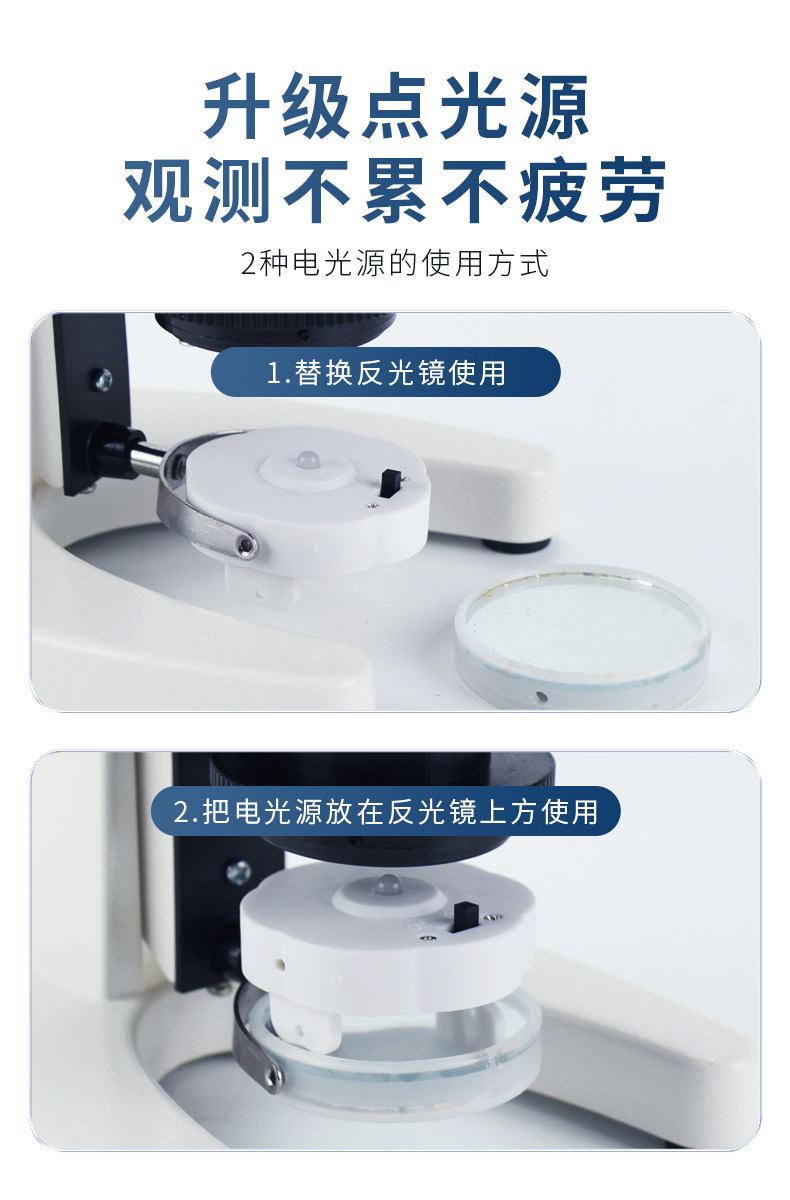 升级点光源
观测不累不疲劳

2种电光源的使用方式

1.替换反光镜使用

2.把电光源放在反光镜上方使用