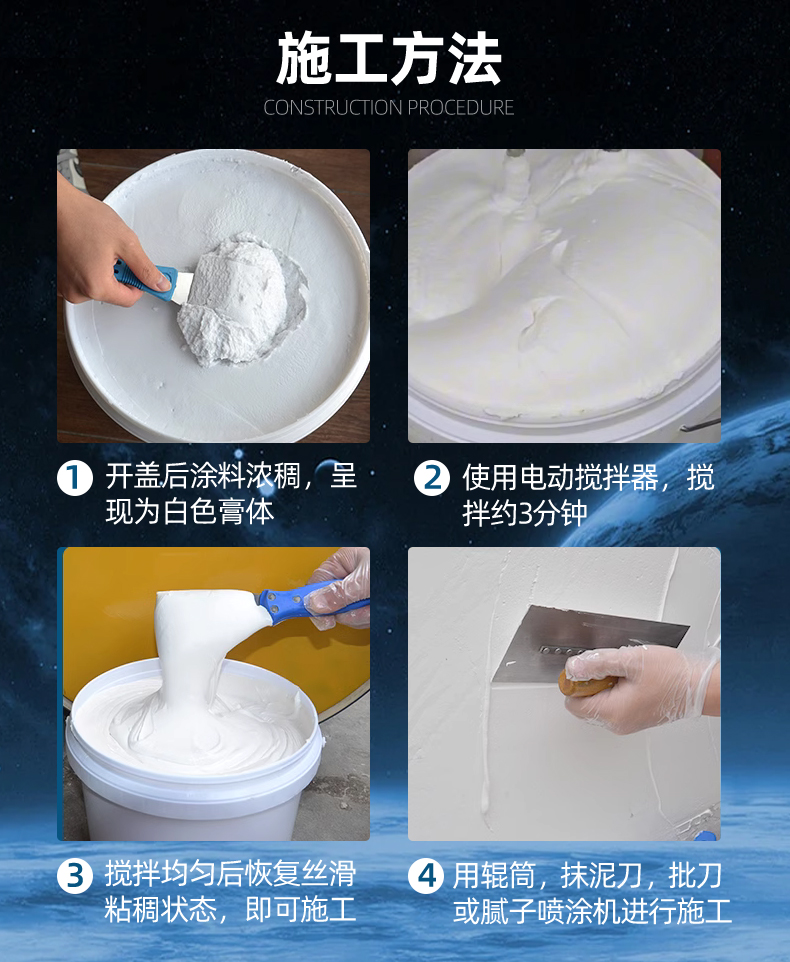 施工方法
CONSTRUCTION PROCEDURE

1 开盖后涂料浓稠，呈现为白色膏体

2 使用电动搅拌器，搅拌约3分钟

3 搅拌均匀后恢复丝滑粘稠状态，即可施工

4 用辊筒，抹泥刀，批刀或腻子喷涂机进行施工