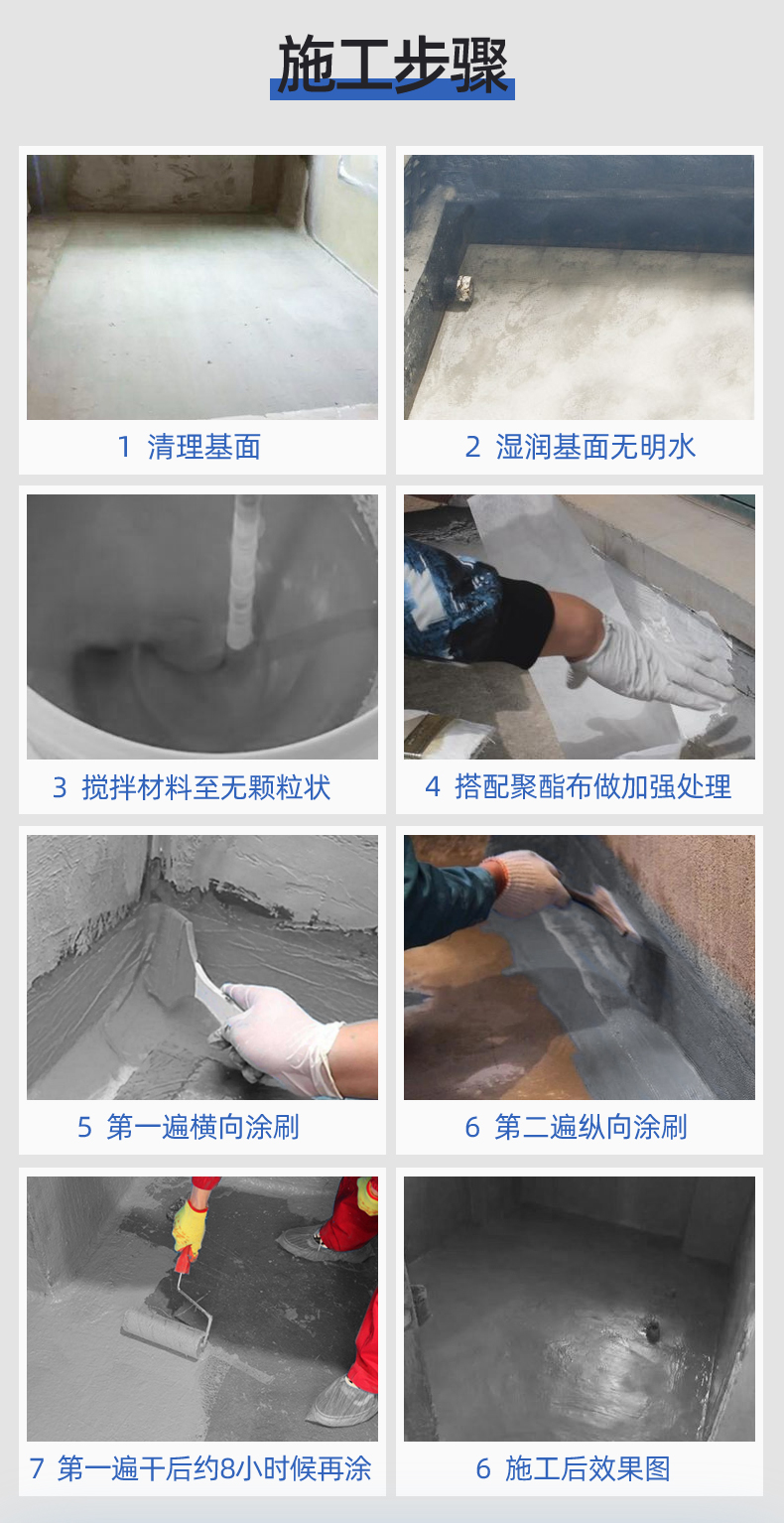 施工步骤

1 清理基面

2 湿润基面无明水

3 搅拌材料至无颗粒状

4 搭配聚酯布做加强处理

5 第一遍横向涂刷

6 第二遍纵向涂刷

7 第一遍干后约8小时候再涂

6 施工后效果图