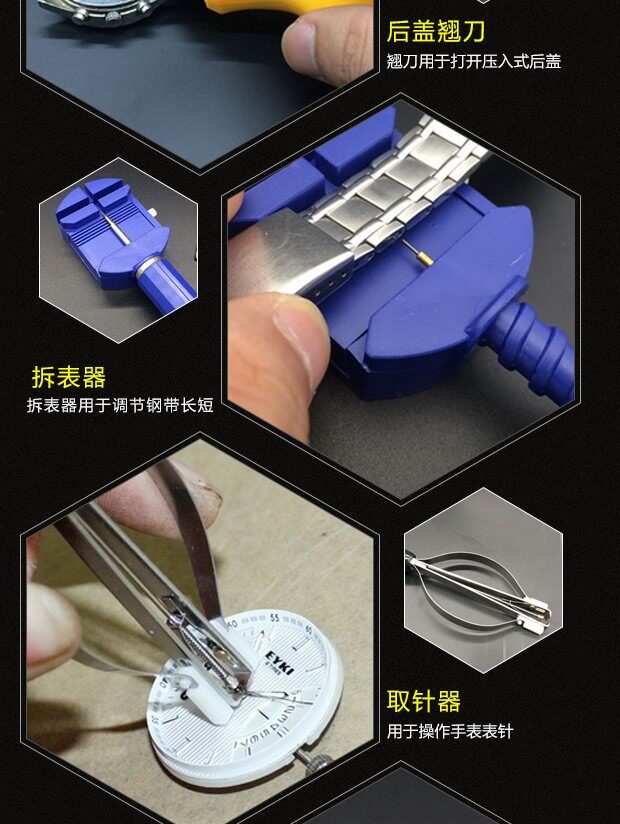 后盖翘刀
翘刀用于打开压入式后盖

拆表器
拆表器用于调节钢带长短

EYKI

取针器
用于操作手表表针