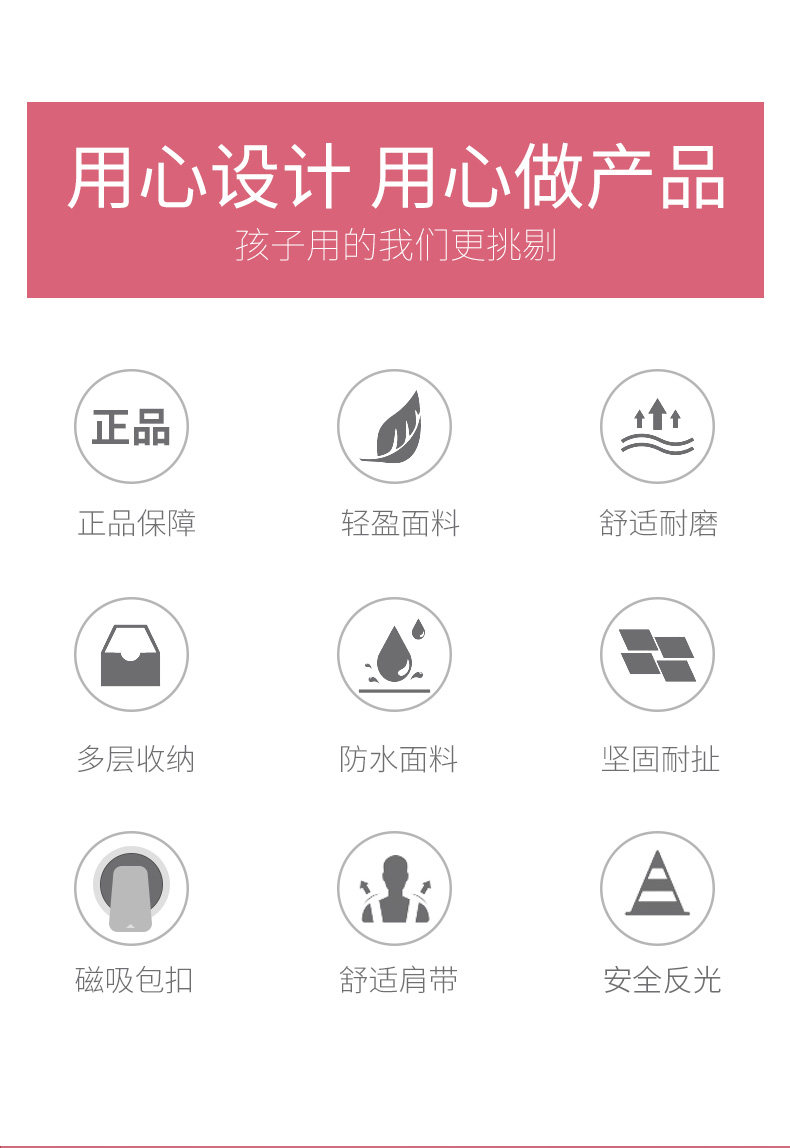 用心设计 用心做产品
孩子用的我们更挑剔

正品

正品保障

轻盈面料

舒适耐磨

多层收纳

防水面料

坚固耐扯

磁吸包扣

舒适肩带

安全反光