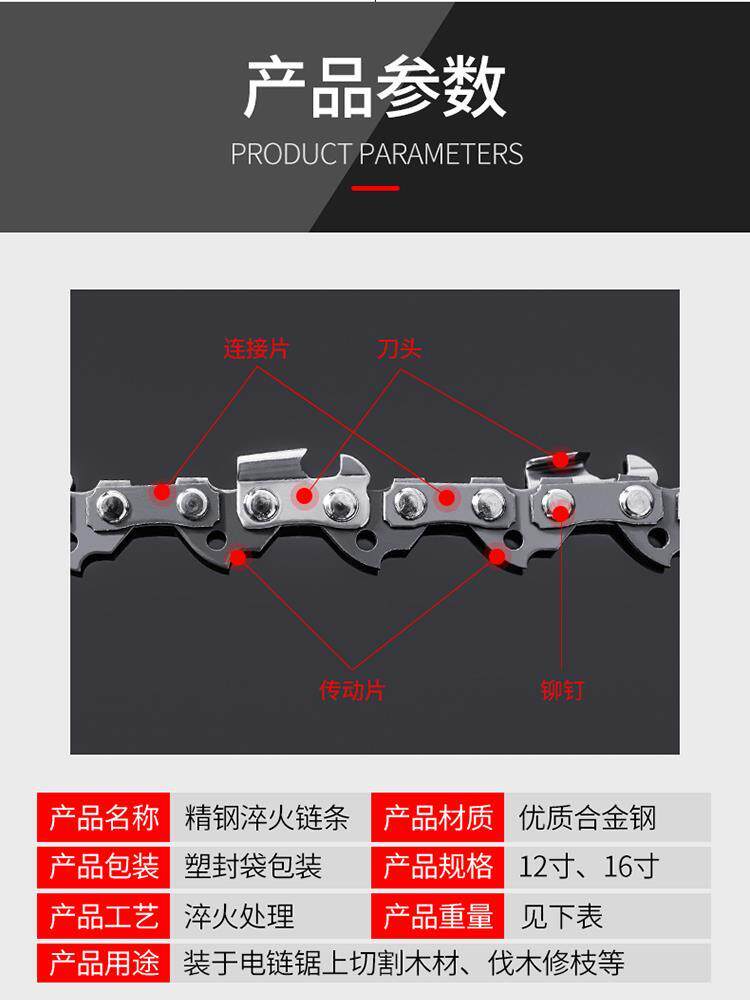 产品参数
PRODUCT PARAMETERS

连接片
刀头
传动片
铆钉

| 产品名称 | 精钢淬火链条 | 产品材质 | 优质合金钢 |
|---|---|---|---|
| 产品包装 | 塑封袋包装 | 产品规格 | 12寸、16寸 |
| 产品工艺 | 淬火处理 | 产品重量 | 见下表 |
| 产品用途 | 装于电链锯上切割木材、伐木修枝等 | | |