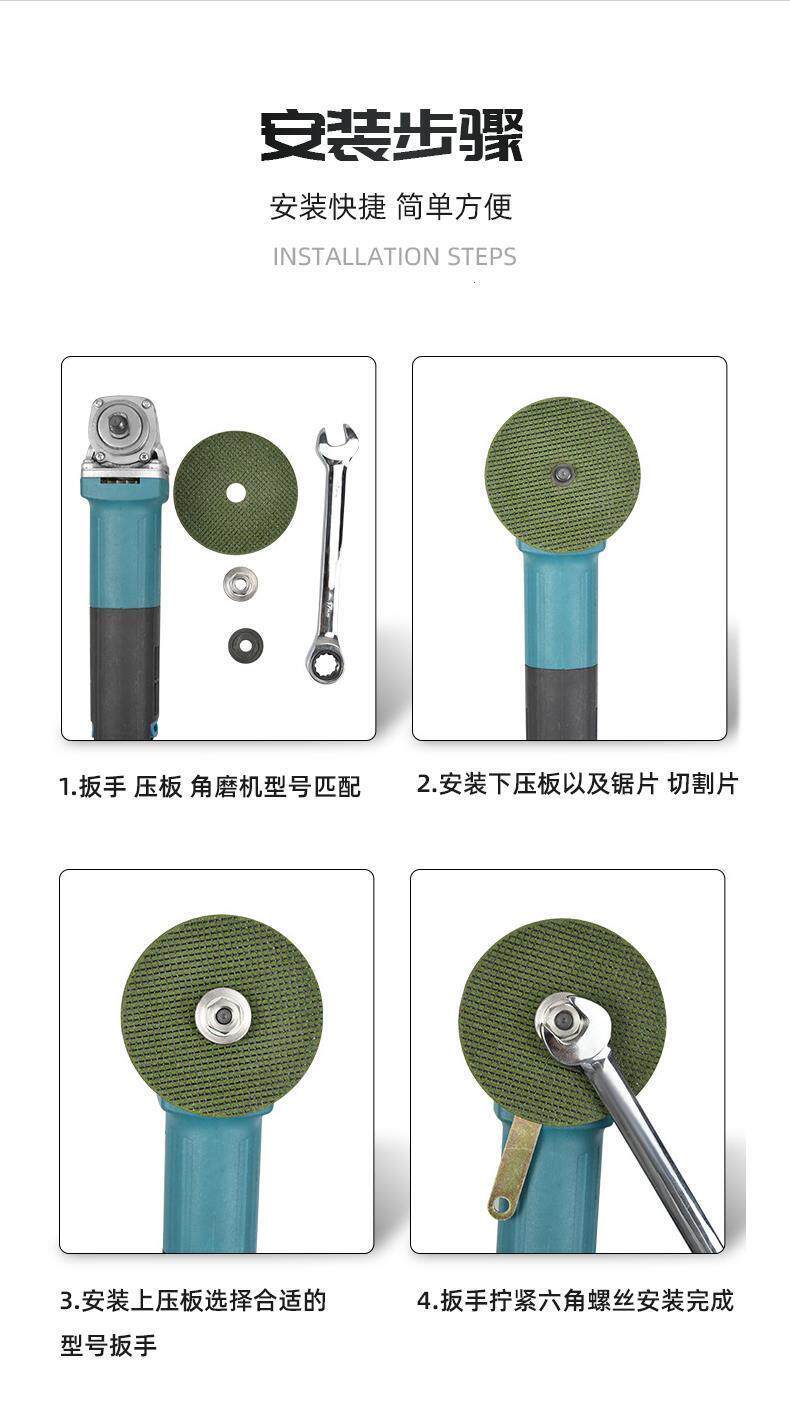 安装步骤

安装快捷 简单方便

INSTALLATION STEPS

1.扳手 压板 角磨机型号匹配

2.安装下压板以及锯片 切割片

3.安装上压板选择合适的型号扳手

4.扳手拧紧六角螺丝安装完成