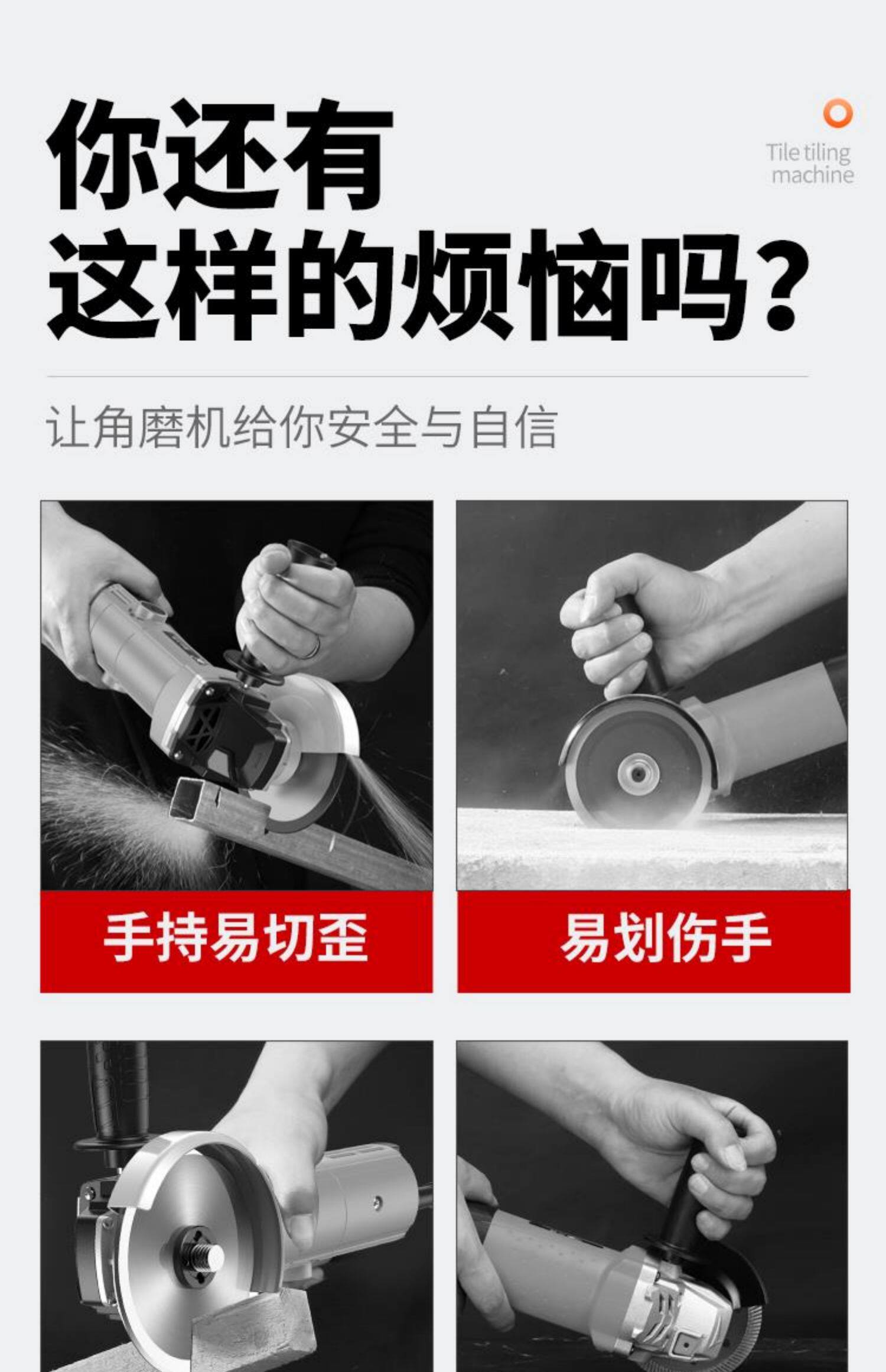 你还有
这样的烦恼吗?

Tile tiling machine

让角磨机给你安全与自信

手持易切歪

易划伤手