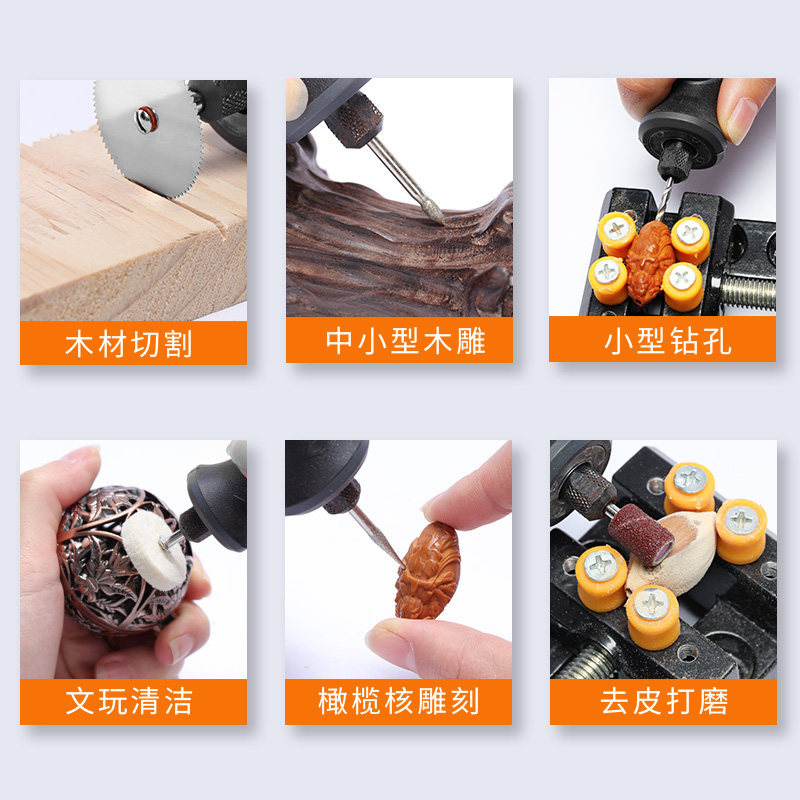 木材切割

中小型木雕

小型钻孔

文玩清洁

橄榄核雕刻

去皮打磨