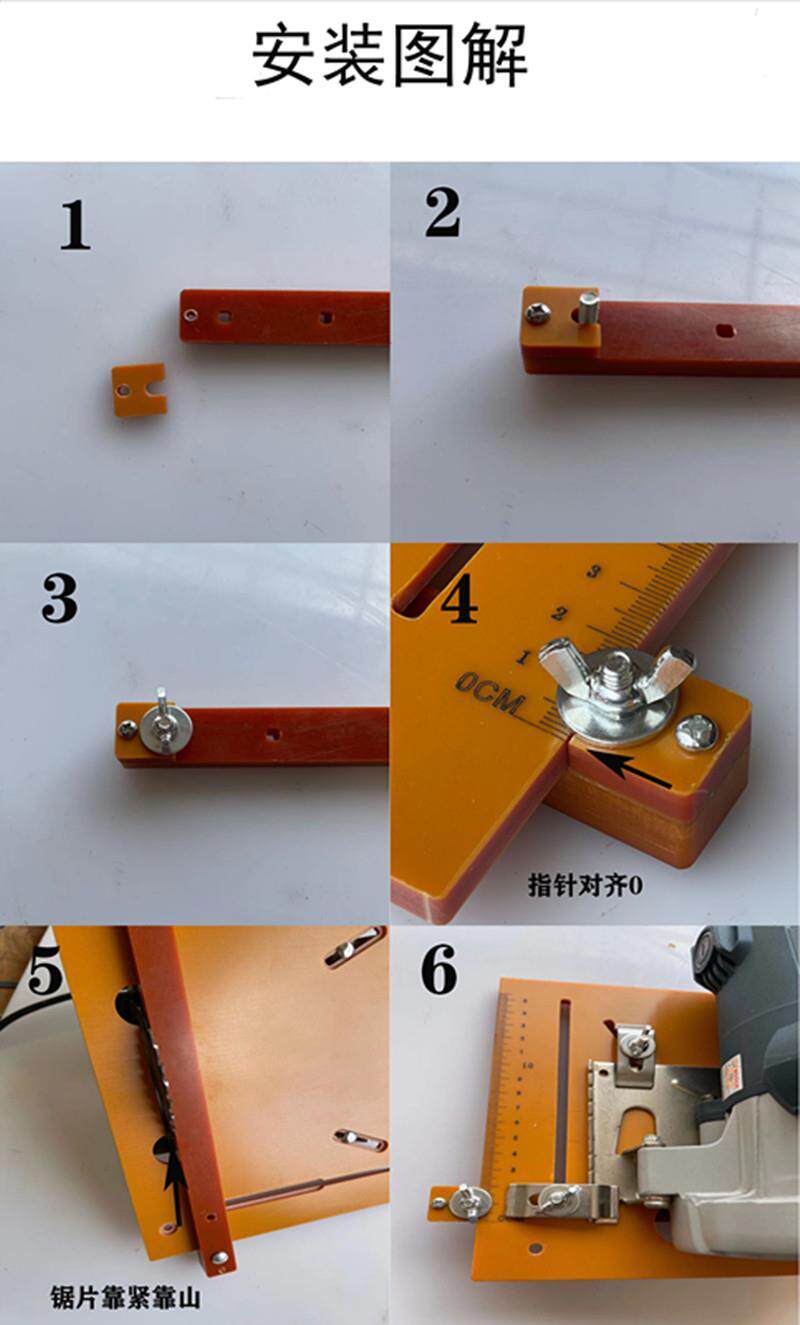 安装图解

1

2

3

4

3
2
1
0CM

指针对齐0

5

锯片靠紧靠山

6

10