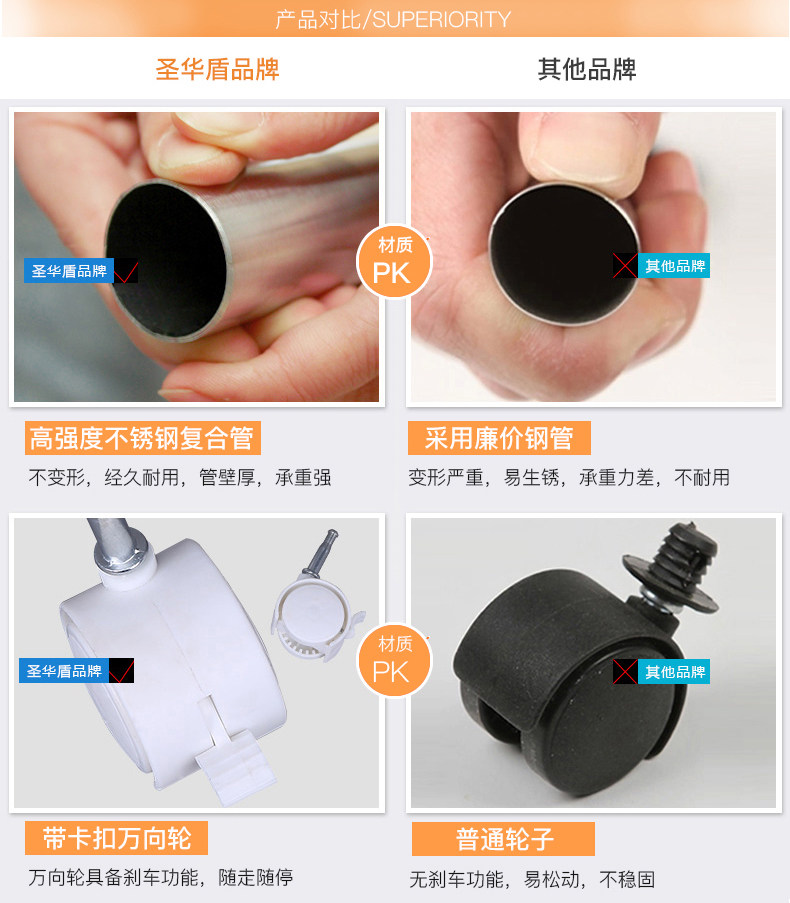 产品对比/SUPERIORITY

圣华盾品牌

其他品牌

圣华盾品牌

材质 PK

其他品牌

高强度不锈钢复合管

不变形，经久耐用，管壁厚，承重强

采用廉价钢管

变形严重，易生锈，承重力差，不耐用

圣华盾品牌

材质 PK

其他品牌

带卡扣万向轮

万向轮具备刹车功能，随走随停

普通轮子

无刹车功能，易松动，不稳固