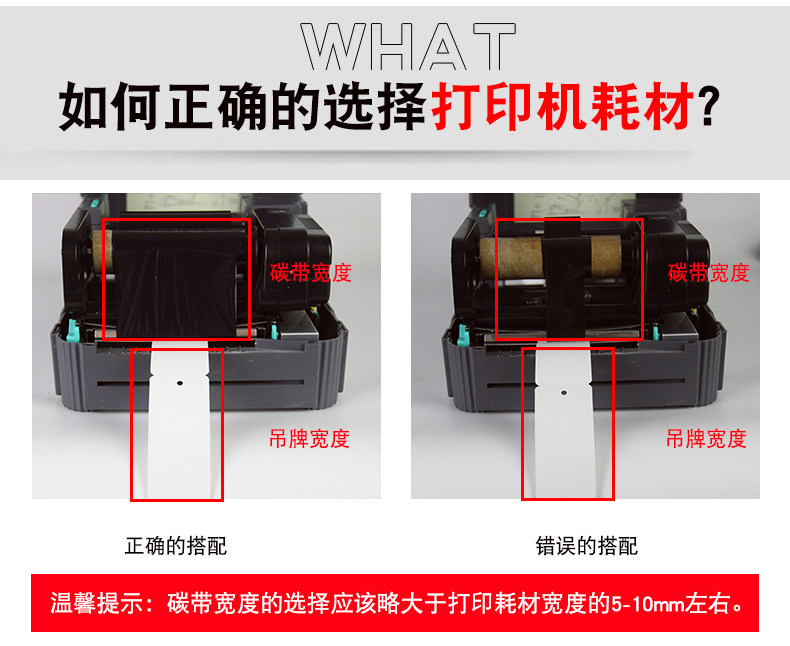 WHAT
如何正确的选择打印机耗材？

碳带宽度
吊牌宽度
正确的搭配

碳带宽度
吊牌宽度
错误的搭配

温馨提示：碳带宽度的选择应该略大于打印耗材宽度的5-10mm左右。