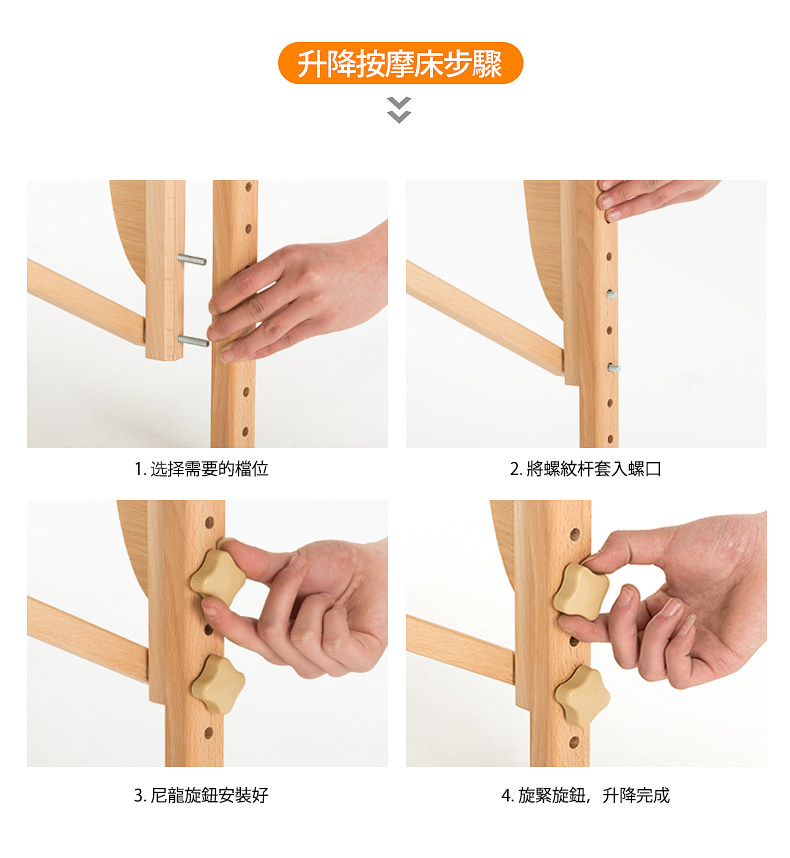 升降按摩床步驟

1. 选择需要的檔位

2. 將螺紋杆套入螺口

3. 尼龍旋鈕安裝好

4. 旋緊旋鈕，升降完成