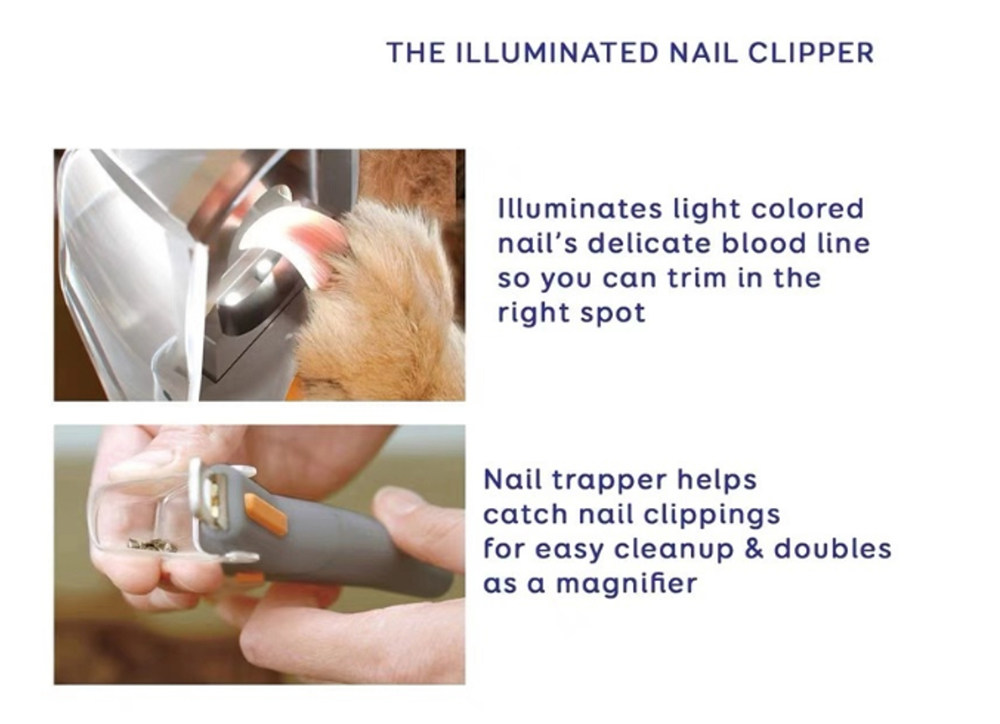 THE ILLUMINATED NAIL CLIPPER

Illuminates light colored nail's delicate blood line so you can trim in the right spot

Nail trapper helps catch nail clippings for easy cleanup & doubles as a magnifier