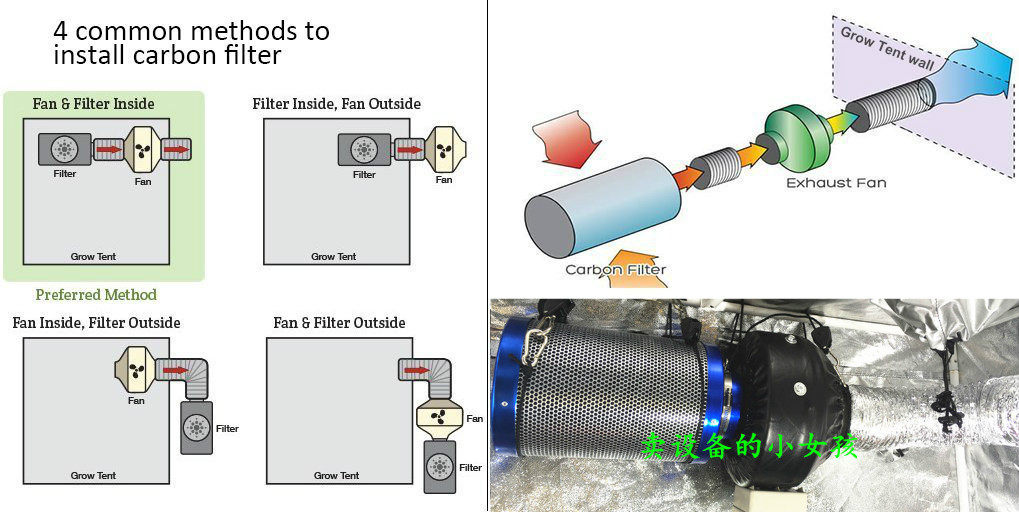 4 common methods to install carbon filter

Fan & Filter Inside

Filter

Fan

Grow Tent

Preferred Method

Filter Inside, Fan Outside

Filter

Fan

Grow Tent

Fan Inside, Filter Outside

Fan

Filter

Grow Tent

Fan & Filter Outside

Fan

Filter

Grow Tent

Grow Tent wall

Exhaust Fan

Carbon Filter

卖设备的小女孩