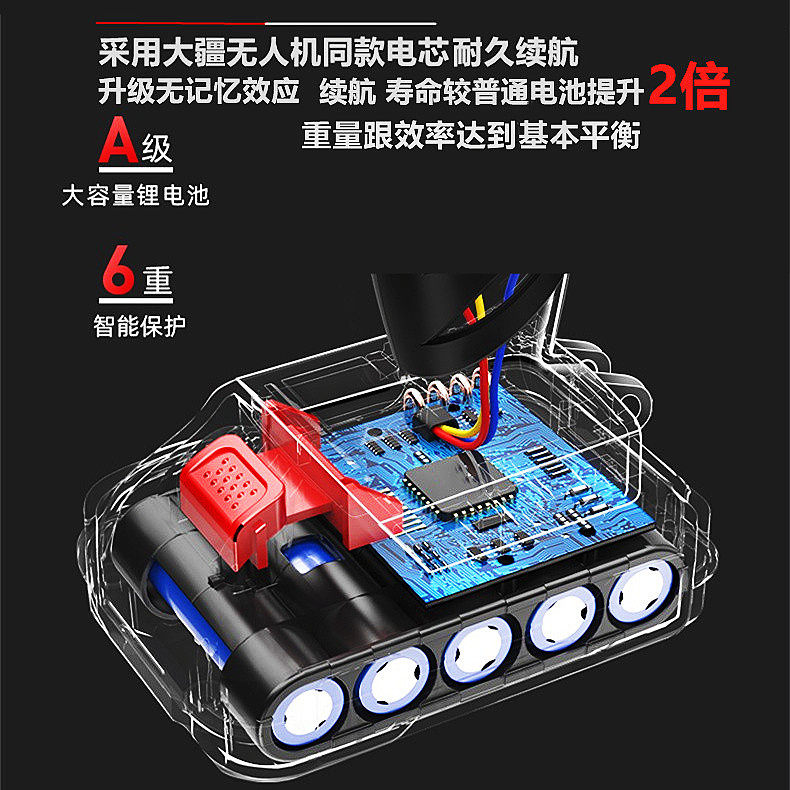 采用大疆无人机同款电芯耐久续航
升级无记忆效应 续航 寿命较普通电池提升2倍
重量跟效率达到基本平衡

A级
大容量锂电池

6重
智能保护