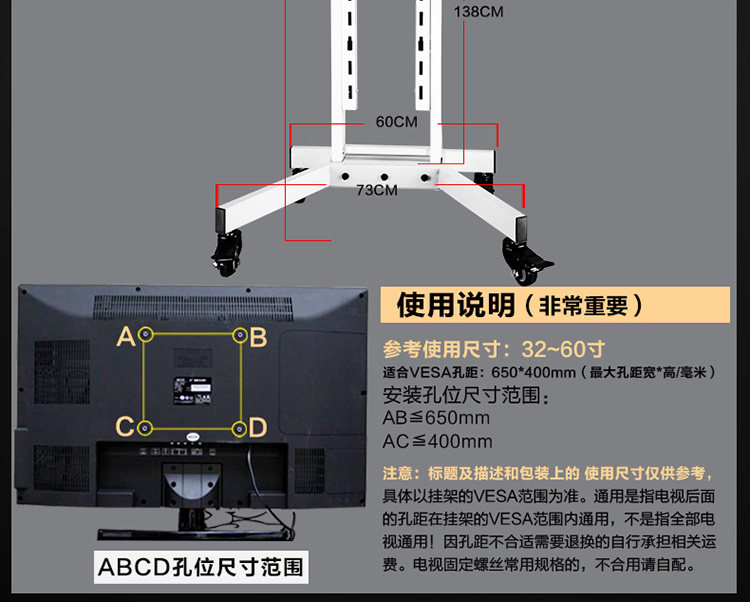 138CM

60CM

73CM

A B C D

ABCD孔位尺寸范围

使用说明（非常重要）

参考使用尺寸：32~60寸

适合VESA孔距：650*400mm（最大孔距宽*高/毫米）

安装孔位尺寸范围：

AB≦650mm

AC≦400mm

注意：标题及描述和包装上的 使用尺寸仅供参考，具体以挂架的VESA范围为准。通用是指电视后面的孔距在挂架的VESA范围内通用，不是指全部电视通用！因孔距不合适需要退换的自行承担相关运费。电视固定螺丝常用规格的，不合用请自配。