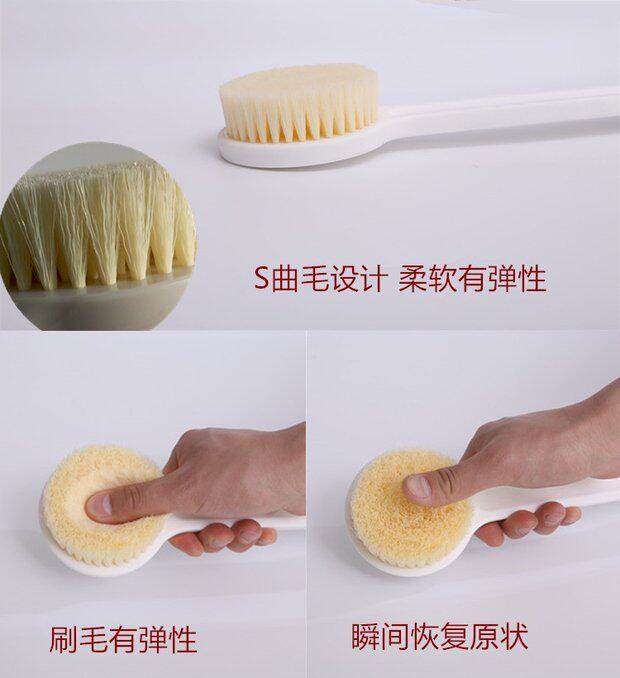 S曲毛设计 柔软有弹性

刷毛有弹性

瞬间恢复原状