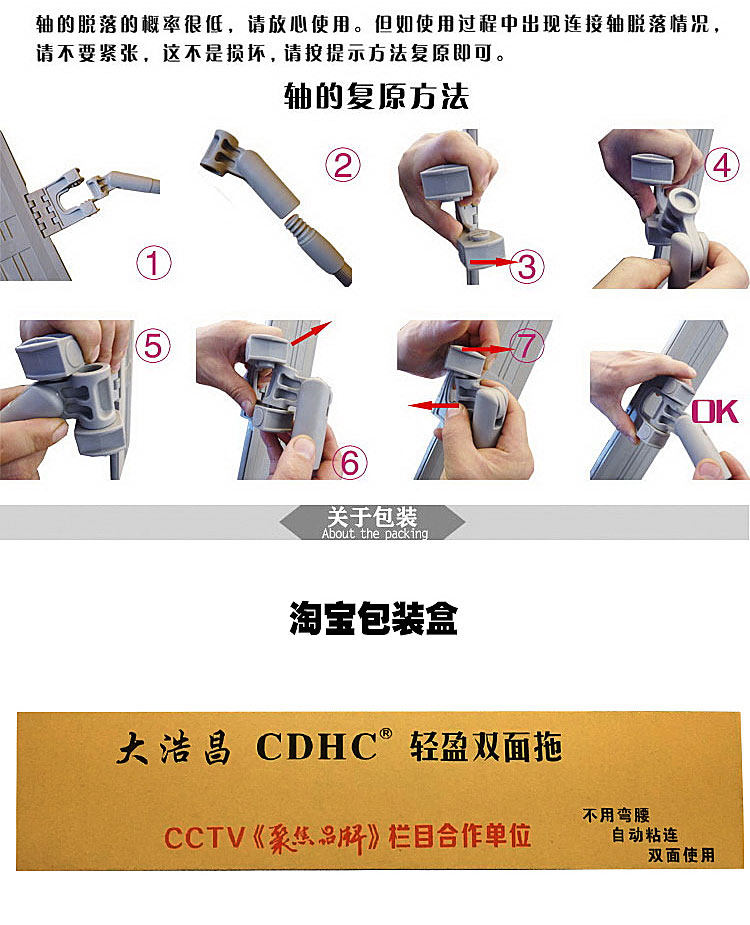 轴的脱落的概率很低，请放心使用。但如使用过程中出现连接轴脱落情况，请不要紧张，这不是损坏，请按提示方法复原即可。

轴的复原方法

①

②

③

④

⑤

⑥

⑦

OK

关于包装
About the packing

淘宝包装盒

大浩昌 CDHC® 轻盈双面拖

CCTV《聚焦品牌》栏目合作单位

不用弯腰
自动粘连
双面使用